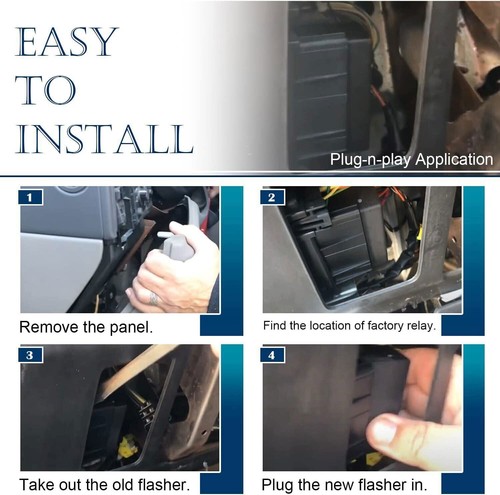 EASY
TO
INSTALL

Plug-n-play Application

1

Remove the panel.

2

Find the location of factory relay.

3

Take out the old flasher.

4

Plug the new flasher in.