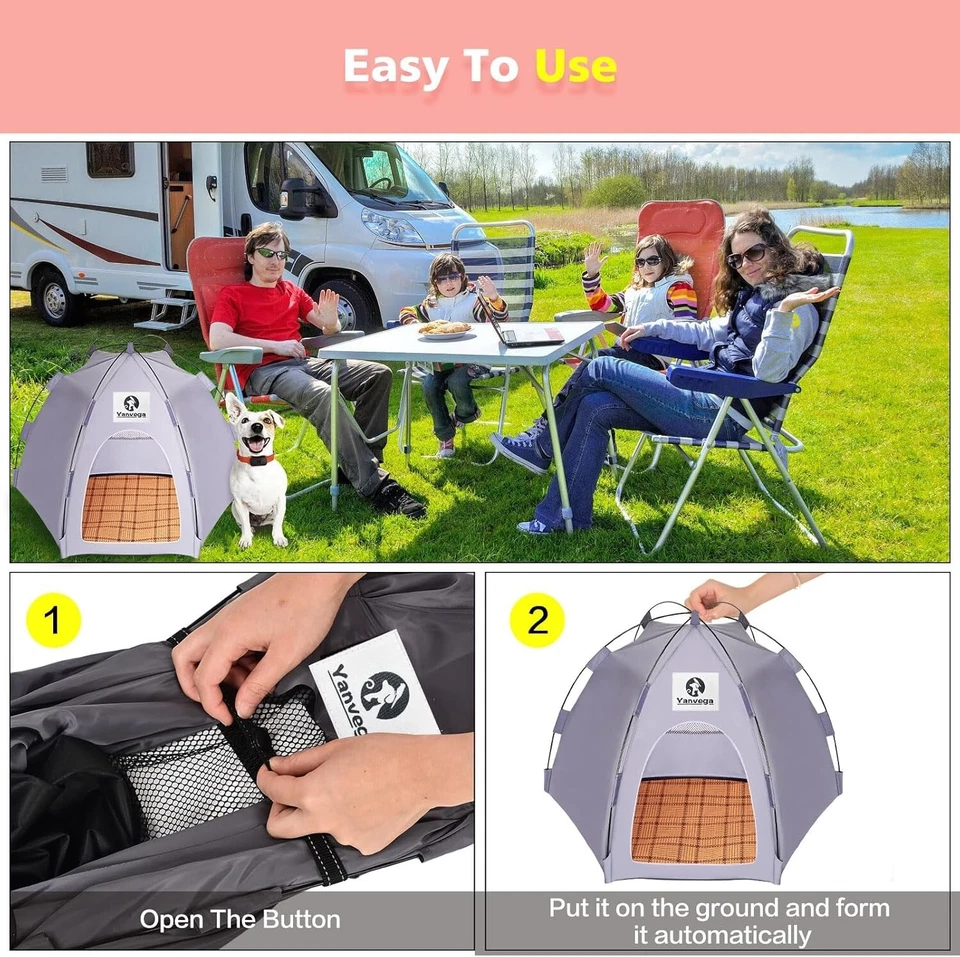 Easy To Use

Yanvega

1

Yanvega

Open The Button

2

Yanvega

Put it on the ground and form it automatically