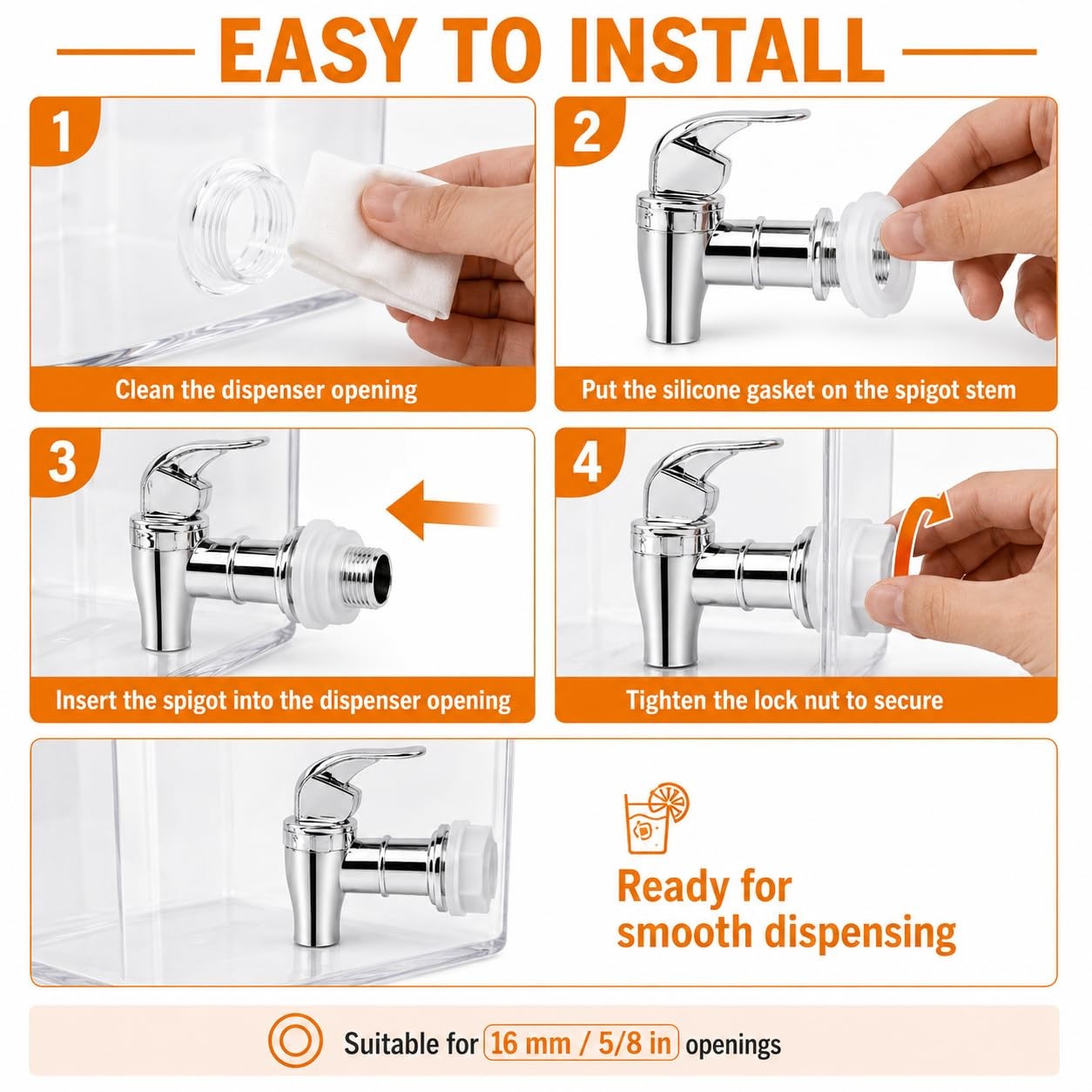 EASY TO INSTALL

1
Clean the dispenser opening

2
Put the silicone gasket on the spigot stem

3
Insert the spigot into the dispenser opening

4
Tighten the lock nut to secure

Ready for smooth dispensing

Suitable for 16 mm / 5/8 in openings