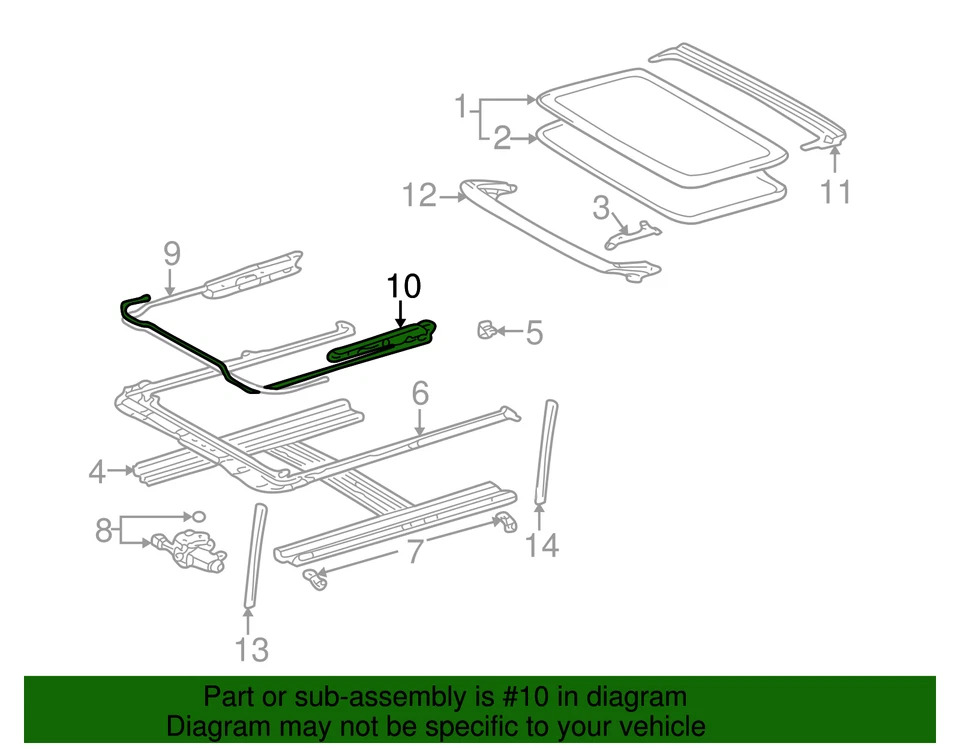 1
2
11
12
3
9
10
5
6
4
8
7
14
13

Part or sub-assembly is #10 in diagram
Diagram may not be specific to your vehicle