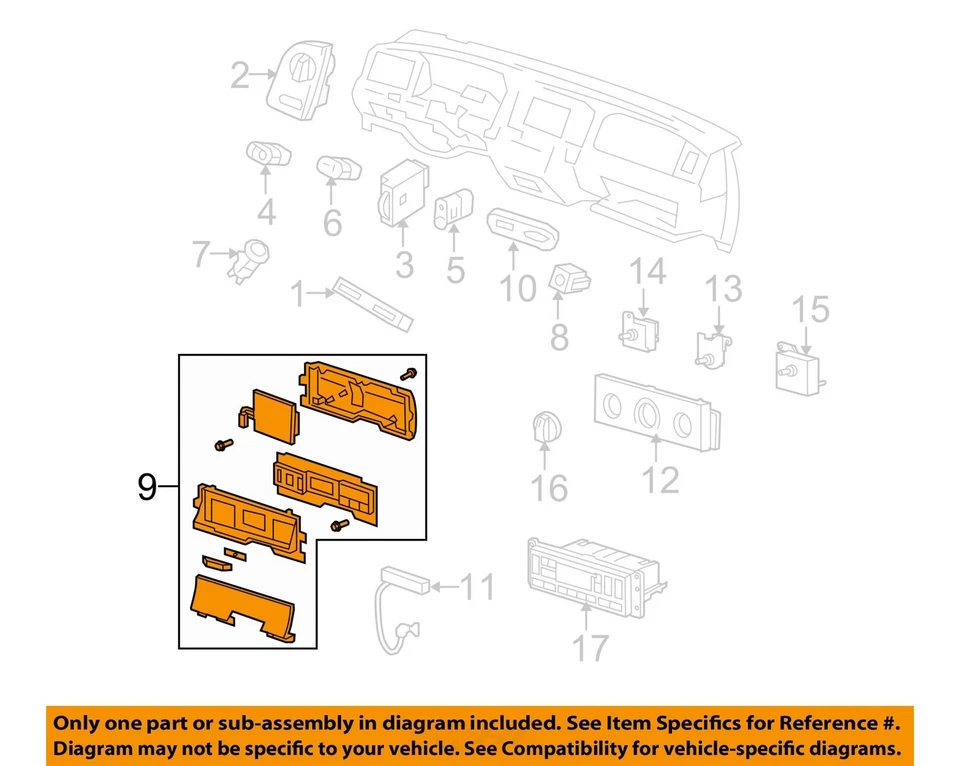 2
4
6
7
3
5
1
10
8
14
13
15
9
16
12
11
17

Only one part or sub-assembly in diagram included. See Item Specifics for Reference #. Diagram may not be specific to your vehicle. See Compatibility for vehicle-specific diagrams.