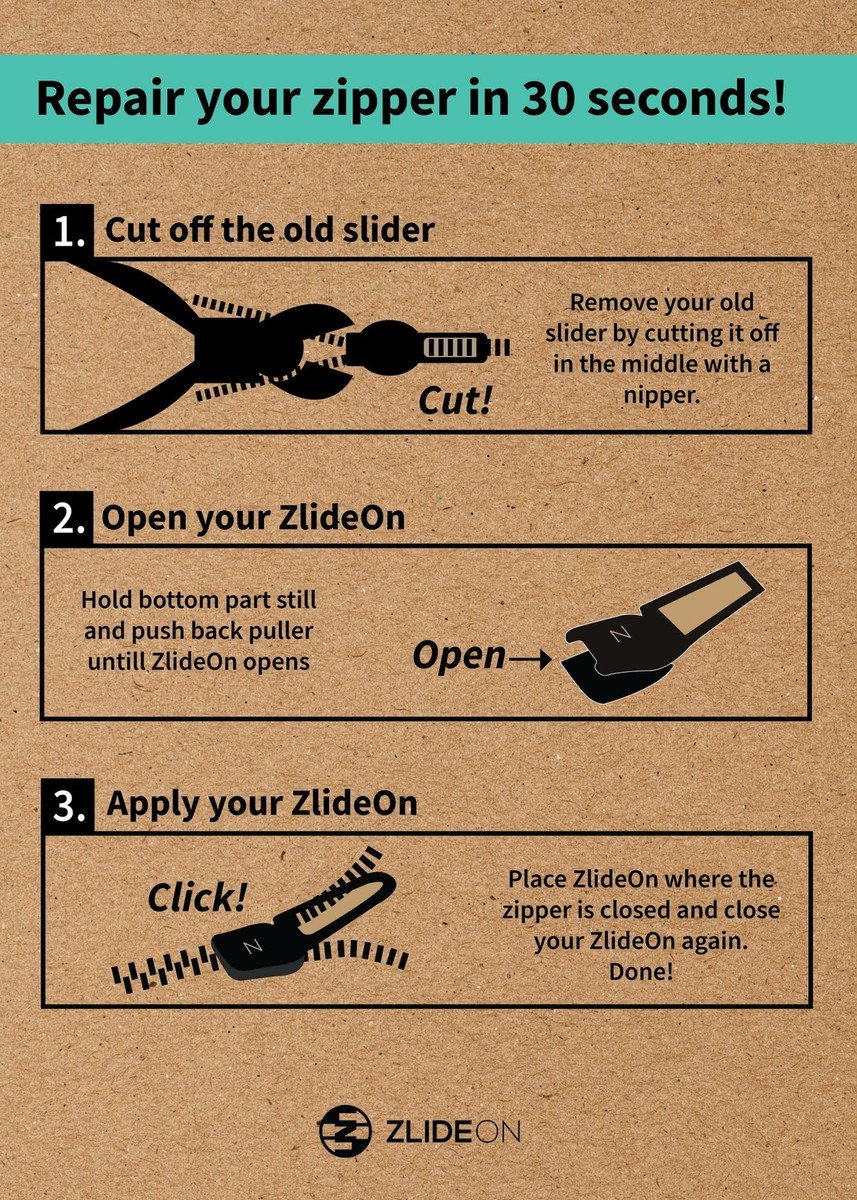 Repair your zipper in 30 seconds!

1. Cut off the old slider

Cut!

Remove your old slider by cutting it off in the middle with a nipper.

2. Open your ZlideOn

Hold bottom part still and push back puller untill ZlideOn opens

Open→

Z

3. Apply your ZlideOn

Click!

Z

Place ZlideOn where the zipper is closed and close your ZlideOn again. Done!

ZLIDEON