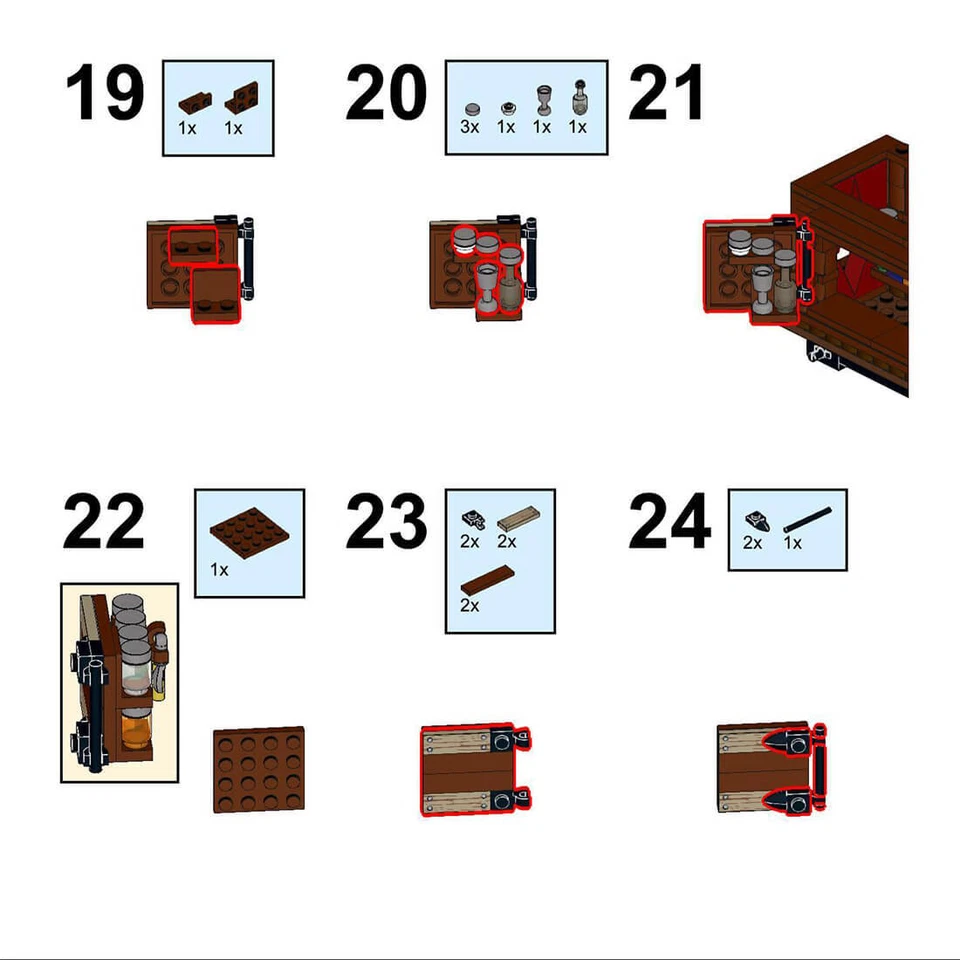 19
1x 1x

20
3x 1x 1x 1x

21

22
1x

23
2x 2x
2x

24
2x 1x