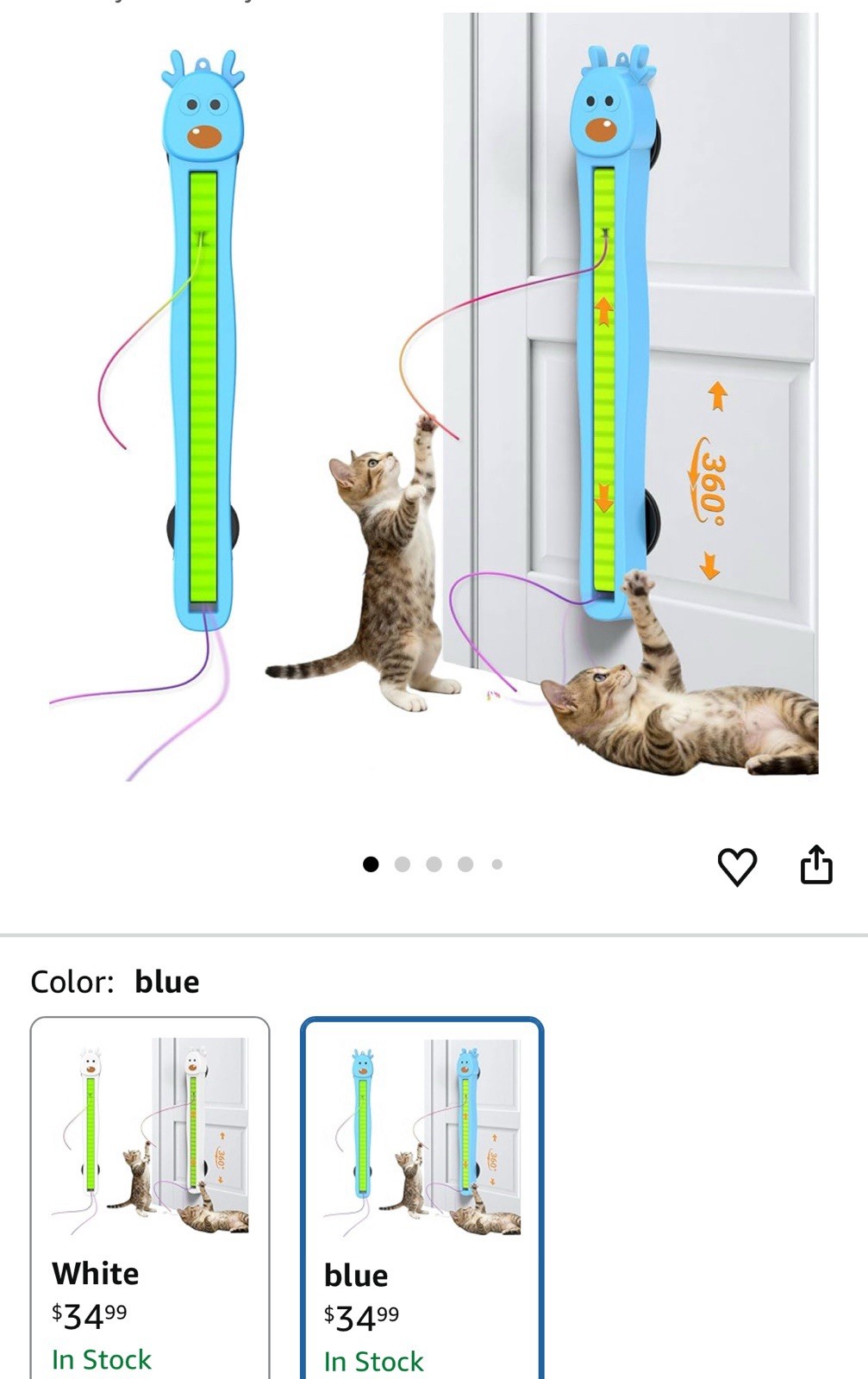 360°

Color: blue

White
$34^{99}$
In Stock

blue
$34^{99}$
In Stock