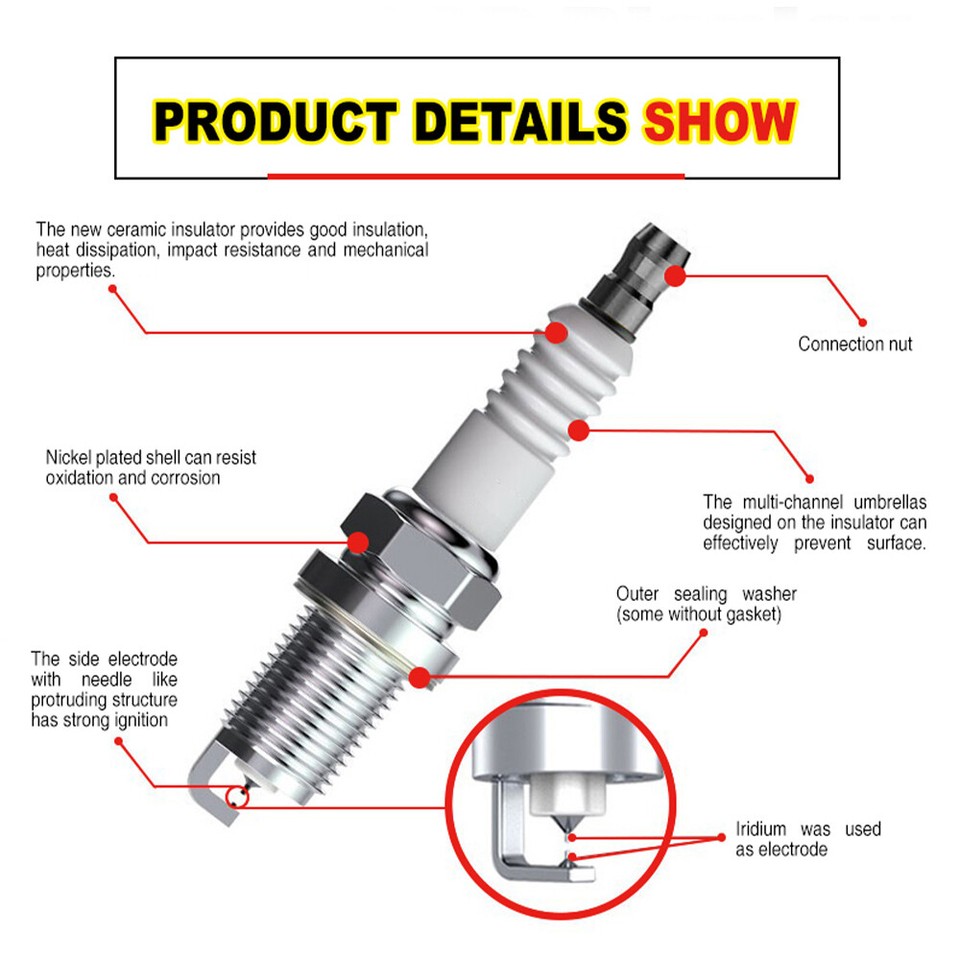 PRODUCT DETAILS SHOW

The new ceramic insulator provides good insulation, heat dissipation, impact resistance and mechanical properties.

Connection nut

Nickel plated shell can resist oxidation and corrosion

The multi-channel umbrellas designed on the insulator can effectively prevent surface.

Outer sealing washer (some without gasket)

The side electrode with needle like protruding structure has strong ignition

Iridium was used as electrode