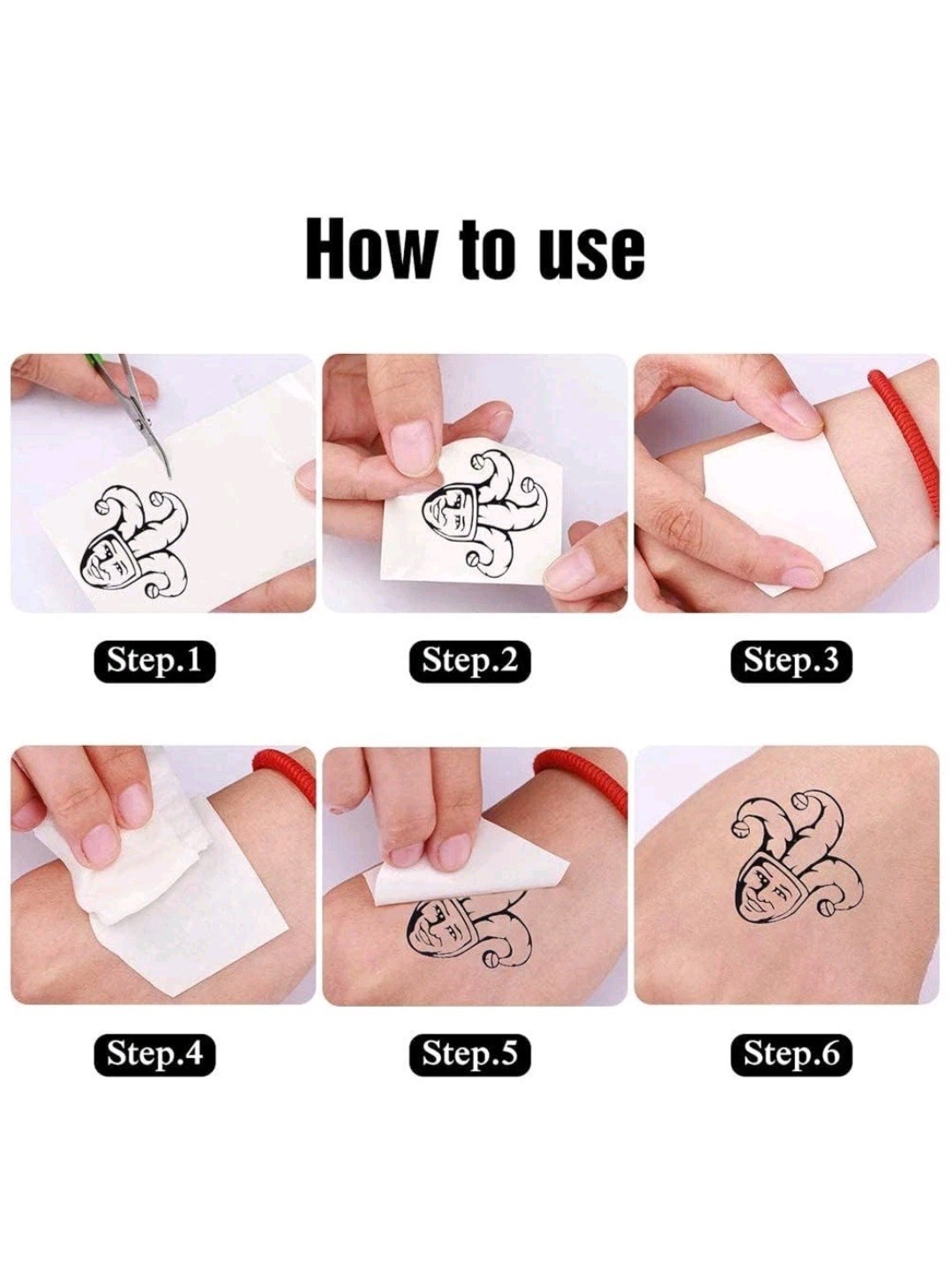 How to use

Step.1

Step.2

Step.3

Step.4

Step.5

Step.6