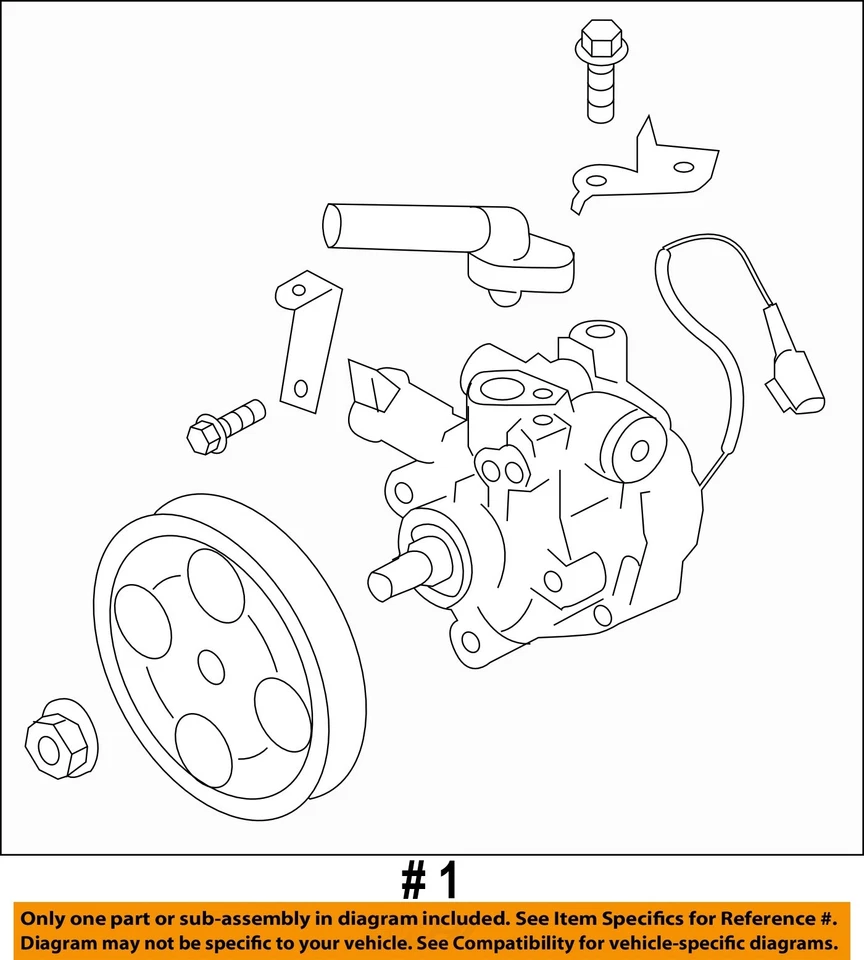 # 1

Only one part or sub-assembly in diagram included. See Item Specifics for Reference #.
Diagram may not be specific to your vehicle. See Compatibility for vehicle-specific diagrams.