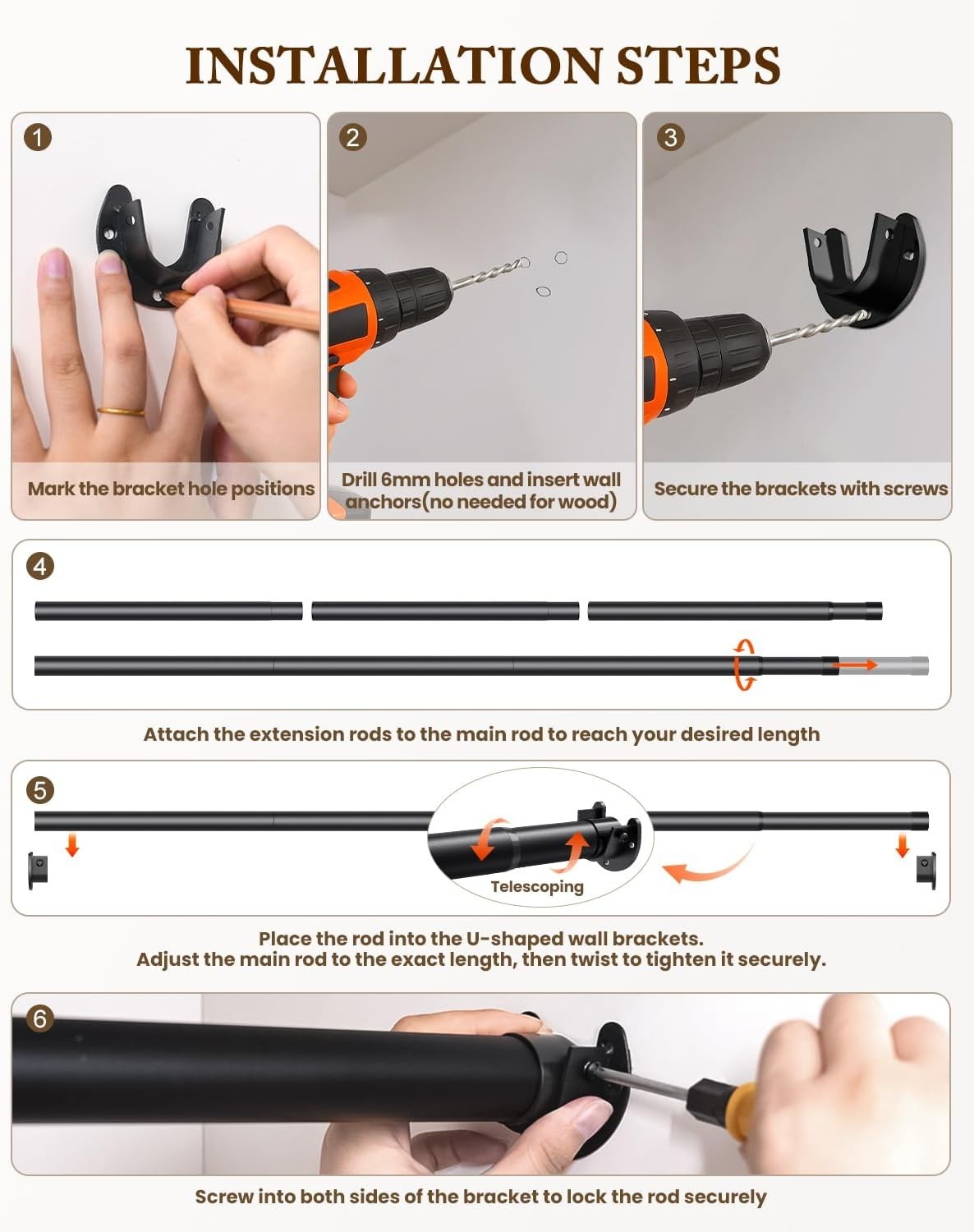 INSTALLATION STEPS

1

Mark the bracket hole positions

2

Drill 6mm holes and insert wall anchors(no needed for wood)

3

Secure the brackets with screws

4

Attach the extension rods to the main rod to reach your desired length

5

Telescoping

Place the rod into the U-shaped wall brackets.
Adjust the main rod to the exact length, then twist to tighten it securely.

6

Screw into both sides of the bracket to lock the rod securely