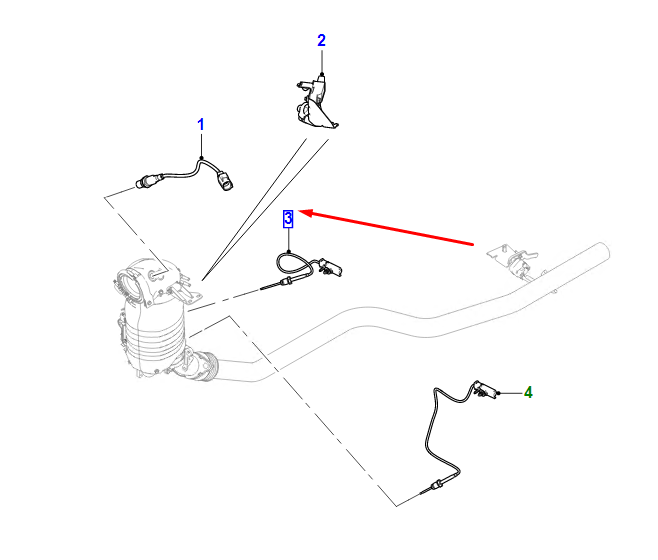 2
1
3
4