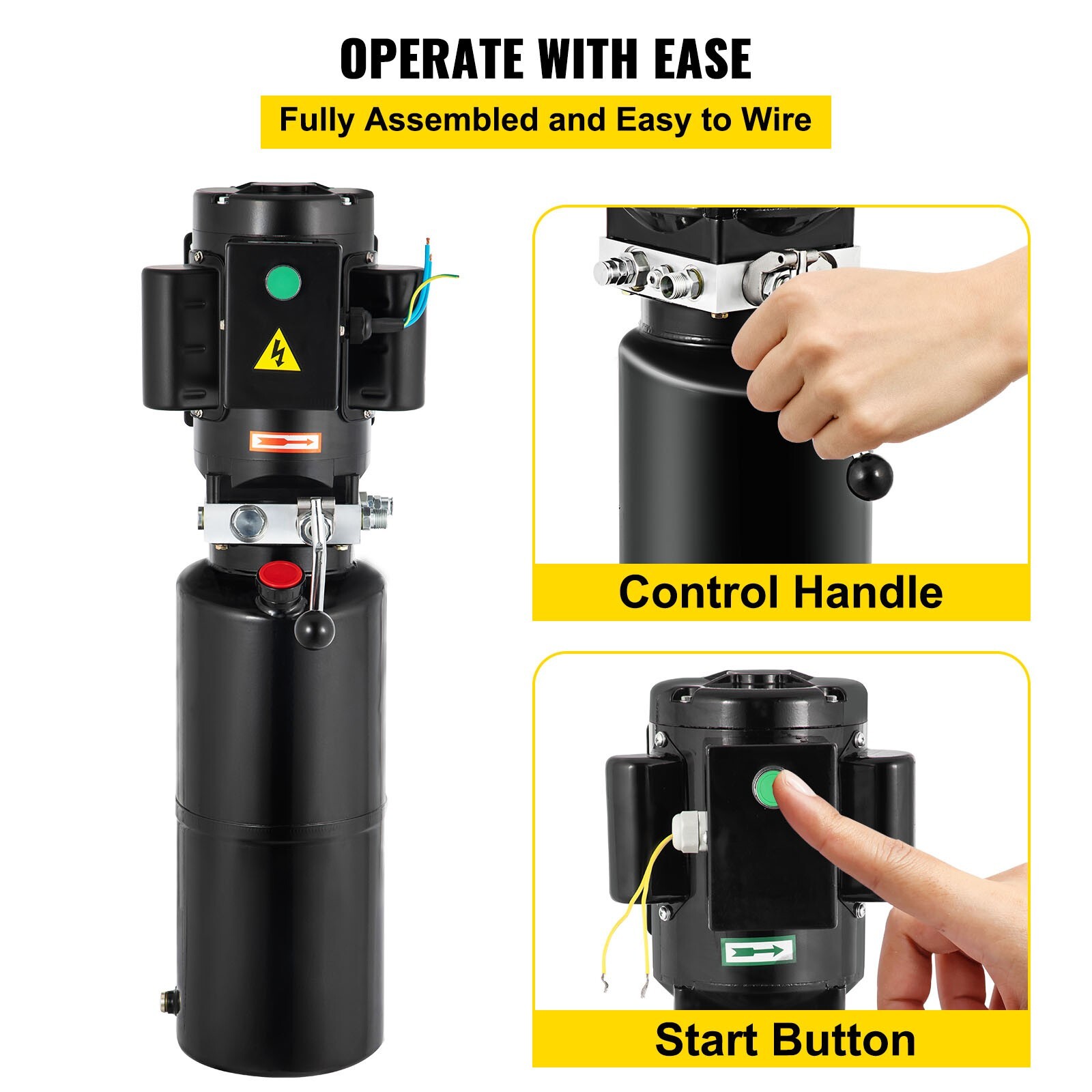 OPERATE WITH EASE

Fully Assembled and Easy to Wire

Control Handle

Start Button