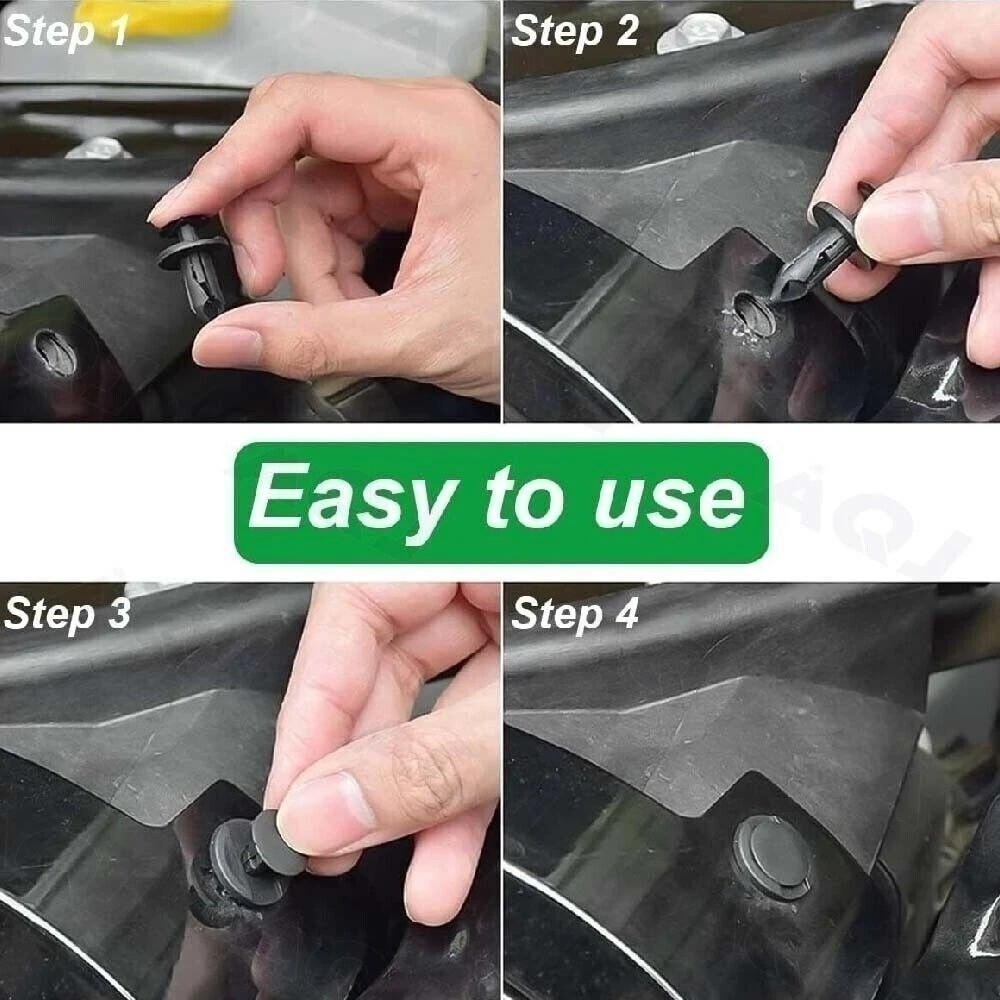 Step 1

Step 2

Easy to use

Step 3

Step 4