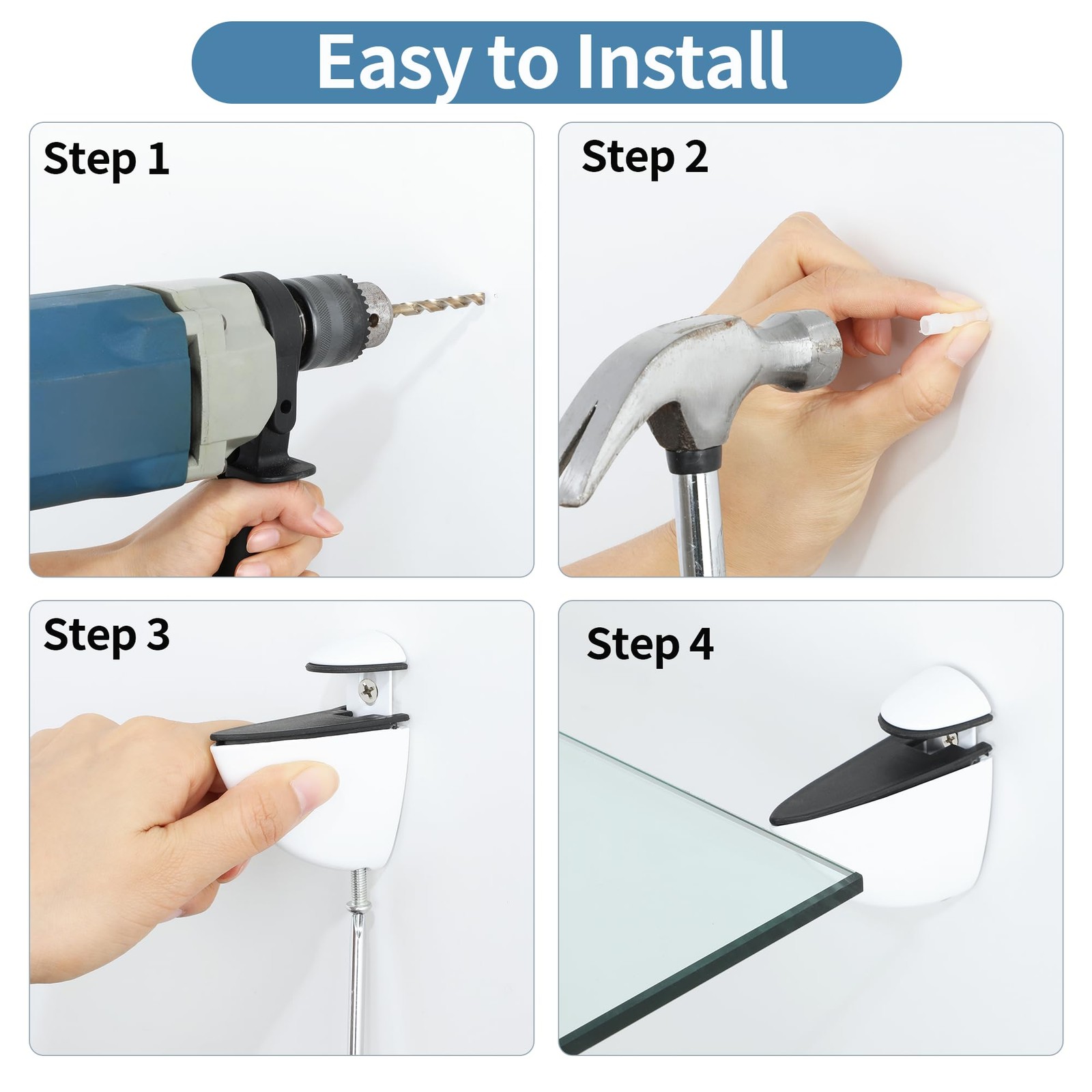 Easy to Install

Step 1

Step 2

Step 3

Step 4