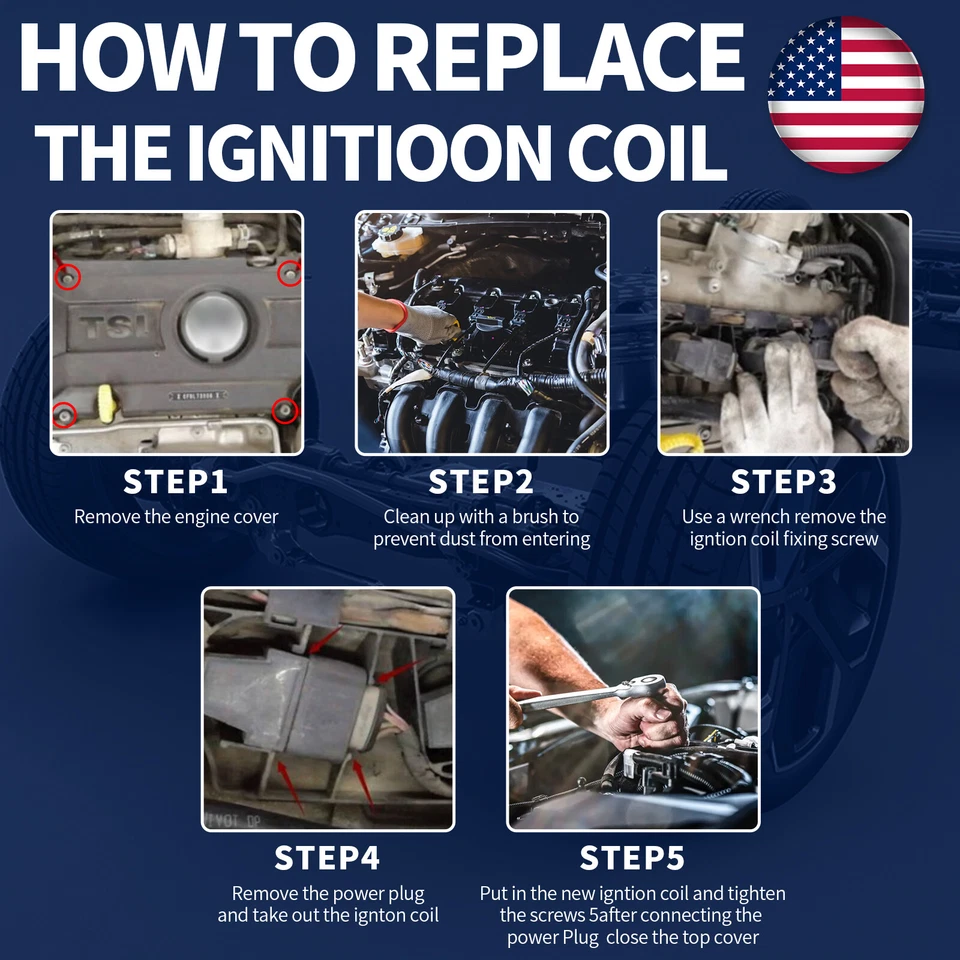 HOW TO REPLACE THE IGNITIOON COIL

TSI

STEP1
Remove the engine cover

STEP2
Clean up with a brush to prevent dust from entering

STEP3
Use a wrench remove the igntion coil fixing screw

STEP4
Remove the power plug and take out the ignton coil

STEP5
Put in the new igntion coil and tighten the screws 5after connecting the power Plug close the top cover