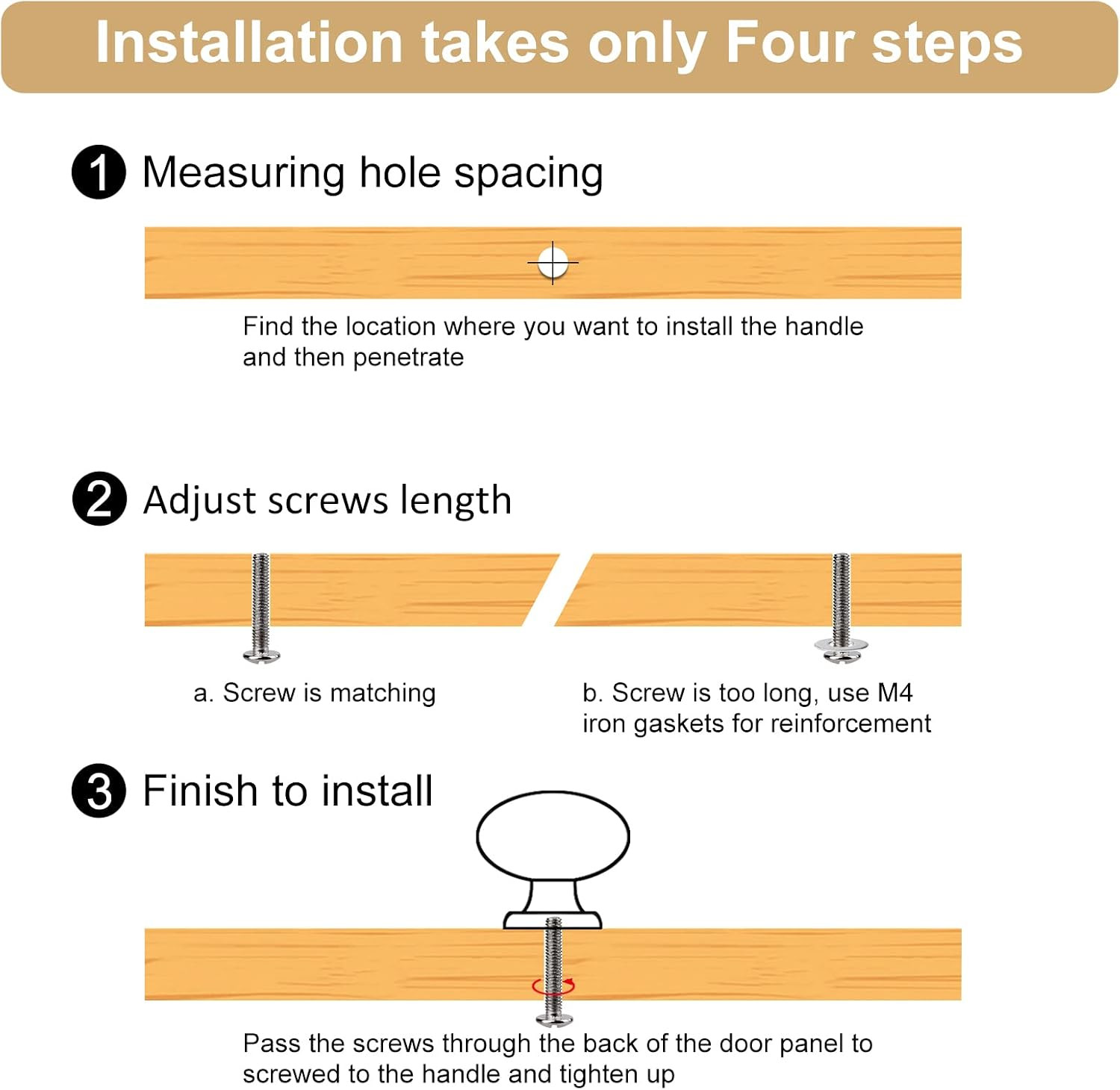 Installation takes only Four steps

1 Measuring hole spacing

Find the location where you want to install the handle and then penetrate

2 Adjust screws length

a. Screw is matching

b. Screw is too long, use M4 iron gaskets for reinforcement

3 Finish to install

Pass the screws through the back of the door panel to screwed to the handle and tighten up