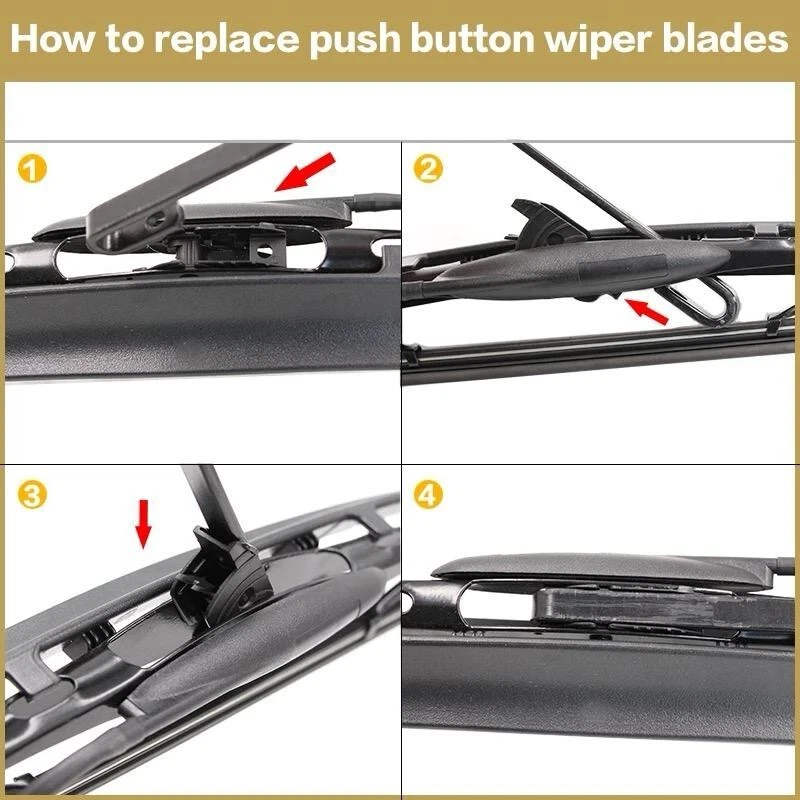 How to replace push button wiper blades

1

2

3

4