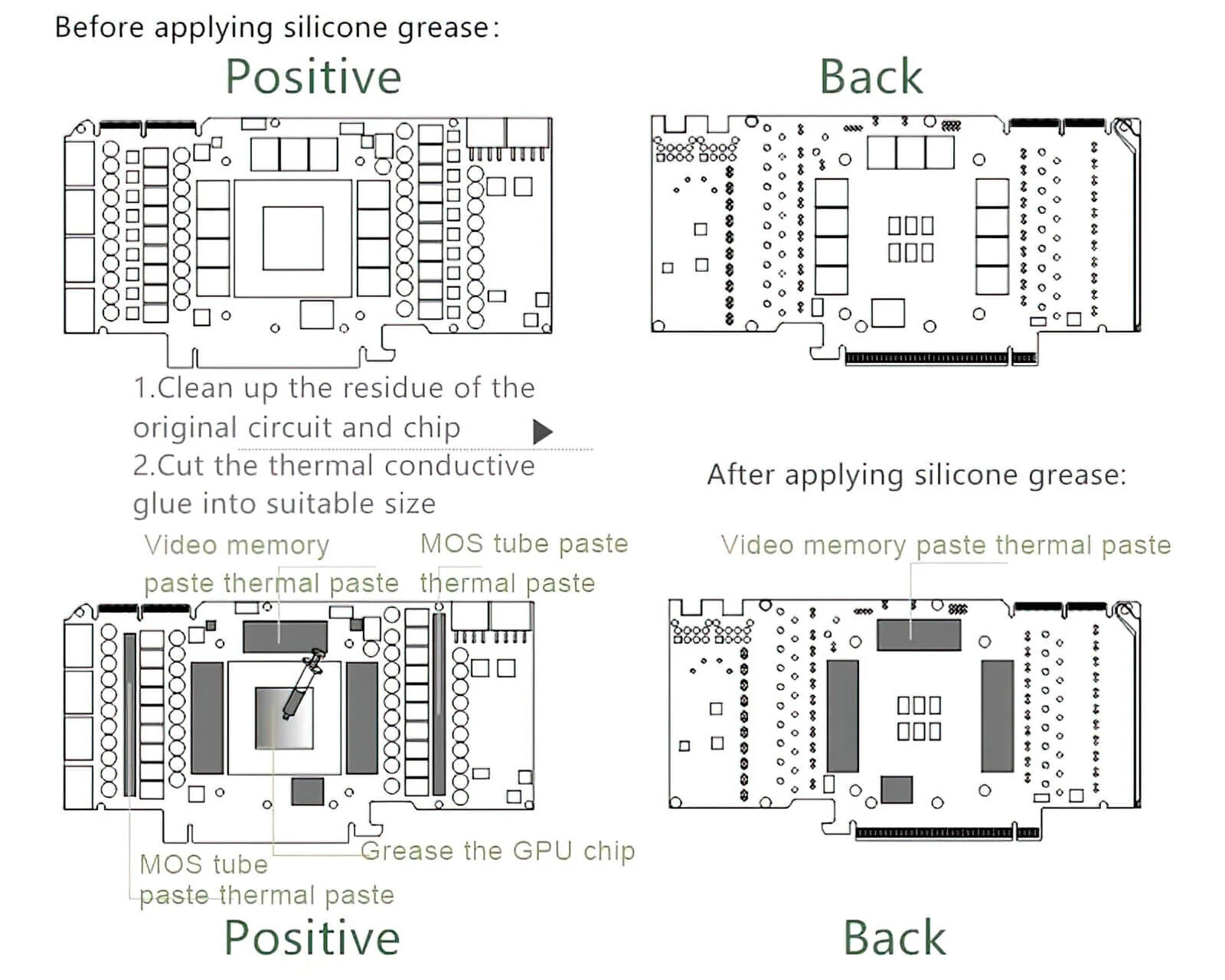 Before applying silicone grease:

Positive

Back

1.Clean up the residue of the original circuit and chip

2.Cut the thermal conductive glue into suitable size

After applying silicone grease:

Video memory paste thermal paste

MOS tube paste thermal paste

Video memory paste thermal paste

Grease the GPU chip

MOS tube paste thermal paste

Positive

Back