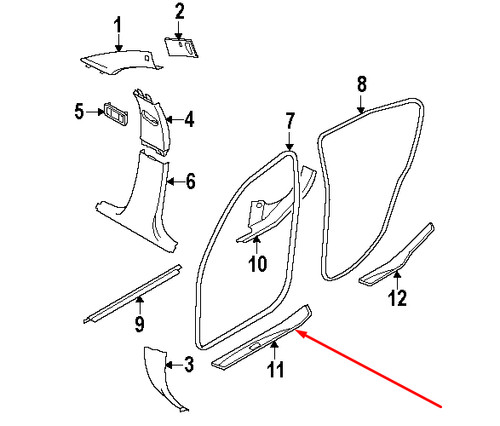 1
2
5
4
8
7
6
10
12
9
3
11