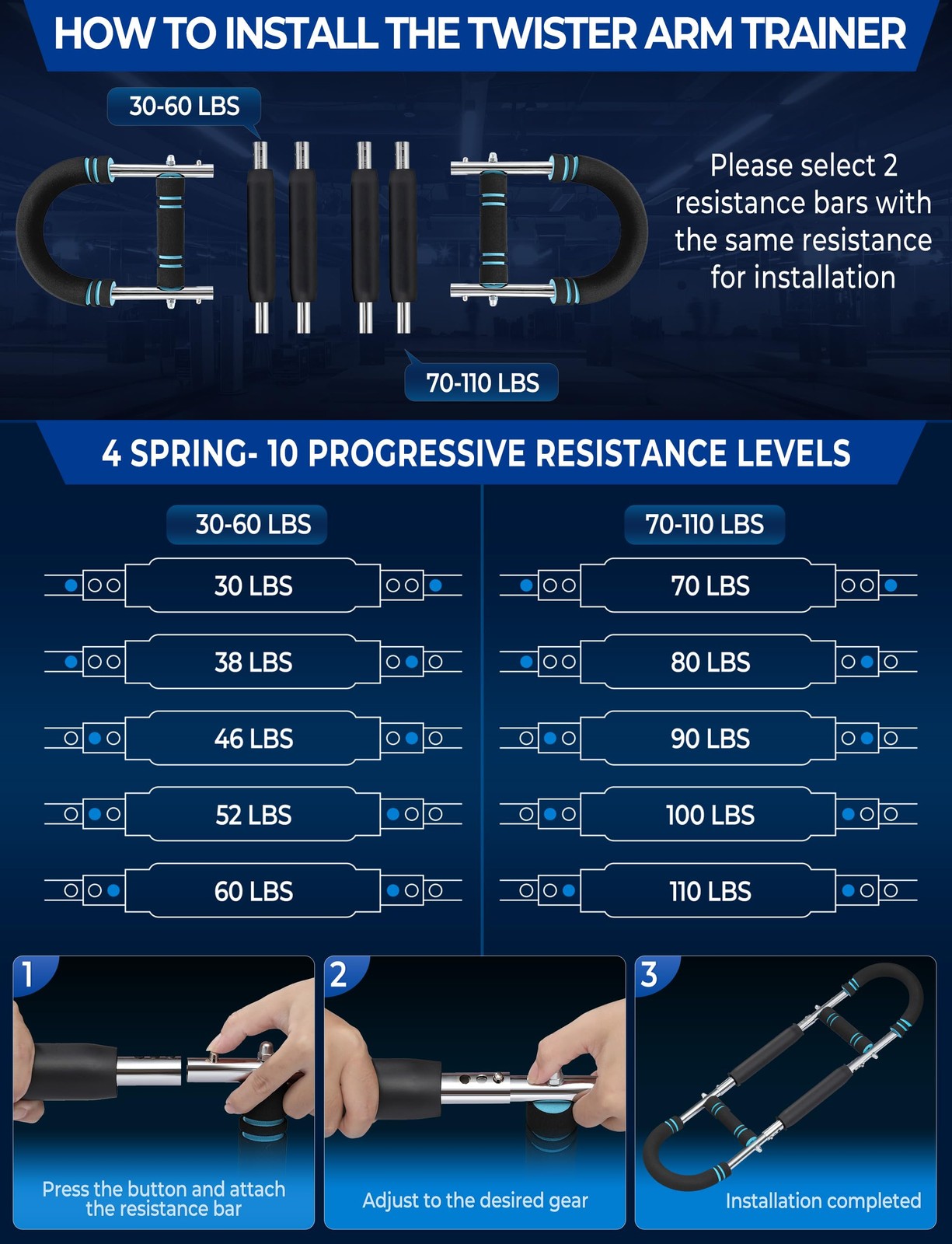 HOW TO INSTALL THE TWISTER ARM TRAINER

30-60 LBS

Please select 2 resistance bars with the same resistance for installation

70-110 LBS

4 SPRING- 10 PROGRESSIVE RESISTANCE LEVELS

30-60 LBS

30 LBS

38 LBS

46 LBS

52 LBS

60 LBS

70-110 LBS

70 LBS

80 LBS

90 LBS

100 LBS

110 LBS

1

Press the button and attach the resistance bar

2

Adjust to the desired gear

3

Installation completed