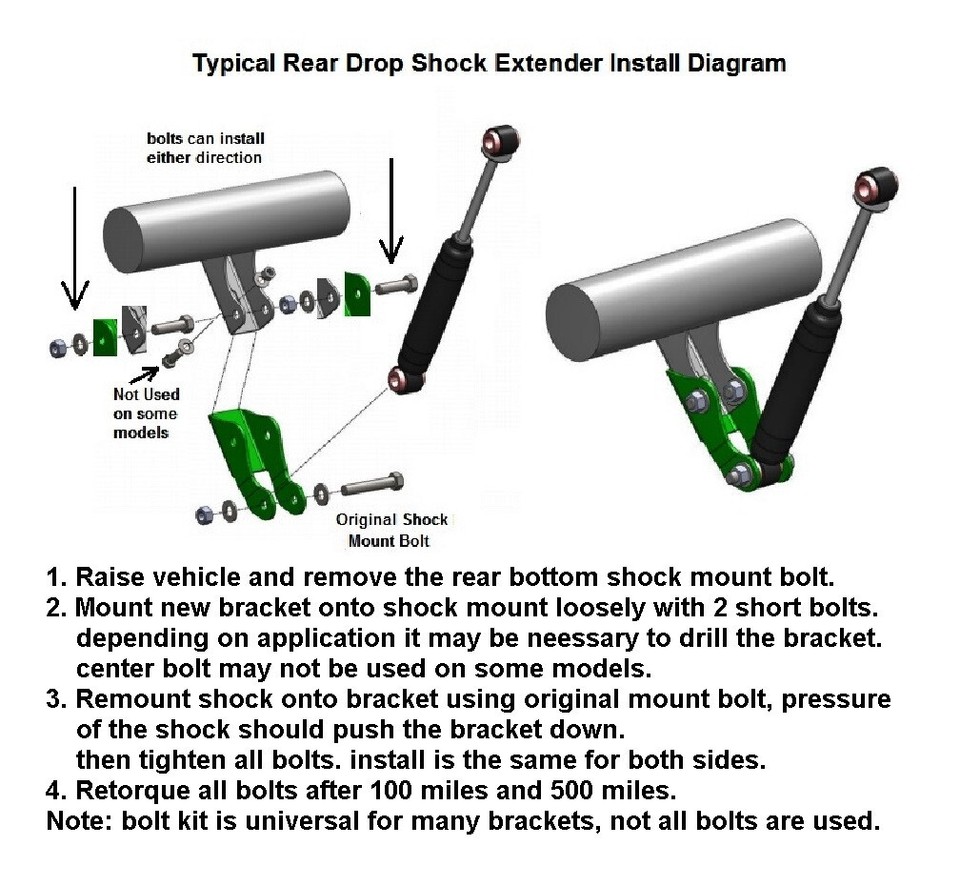 Typical Rear Drop Shock Extender Install Diagram

bolts can install either direction

Not Used on some models

Original Shock Mount Bolt

1. Raise vehicle and remove the rear bottom shock mount bolt.
2. Mount new bracket onto shock mount loosely with 2 short bolts. depending on application it may be neessary to drill the bracket. center bolt may not be used on some models.
3. Remount shock onto bracket using original mount bolt, pressure of the shock should push the bracket down.
then tighten all bolts. install is the same for both sides.
4. Retorque all bolts after 100 miles and 500 miles.
Note: bolt kit is universal for many brackets, not all bolts are used.