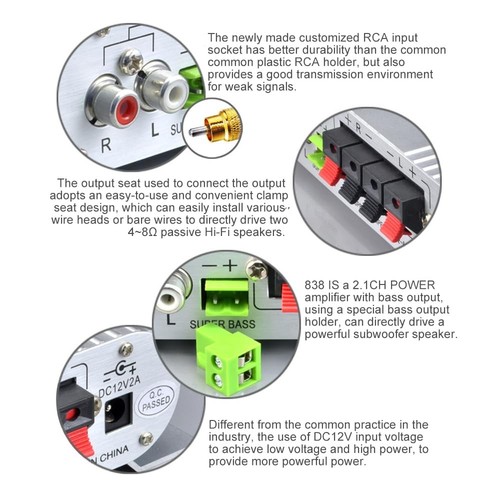 The newly made customized RCA input socket has better durability than the common common plastic RCA holder, but also provides a good transmission environment for weak signals.

R L SU

+ R − − L +

The output seat used to connect the output adopts an easy-to-use and convenient clamp seat design, which can easily install various wire heads or bare wires to directly drive two 4~8Ω passive Hi-Fi speakers.

− +

L SUPER BASS

838 IS a 2.1CH POWER amplifier with bass output, using a special bass output holder, can directly drive a powerful subwoofer speaker.

DC12V2A

Q.C. PASSED

N CHINA

Different from the common practice in the industry, the use of DC12V input voltage to achieve low voltage and high power, to provide more powerful power.