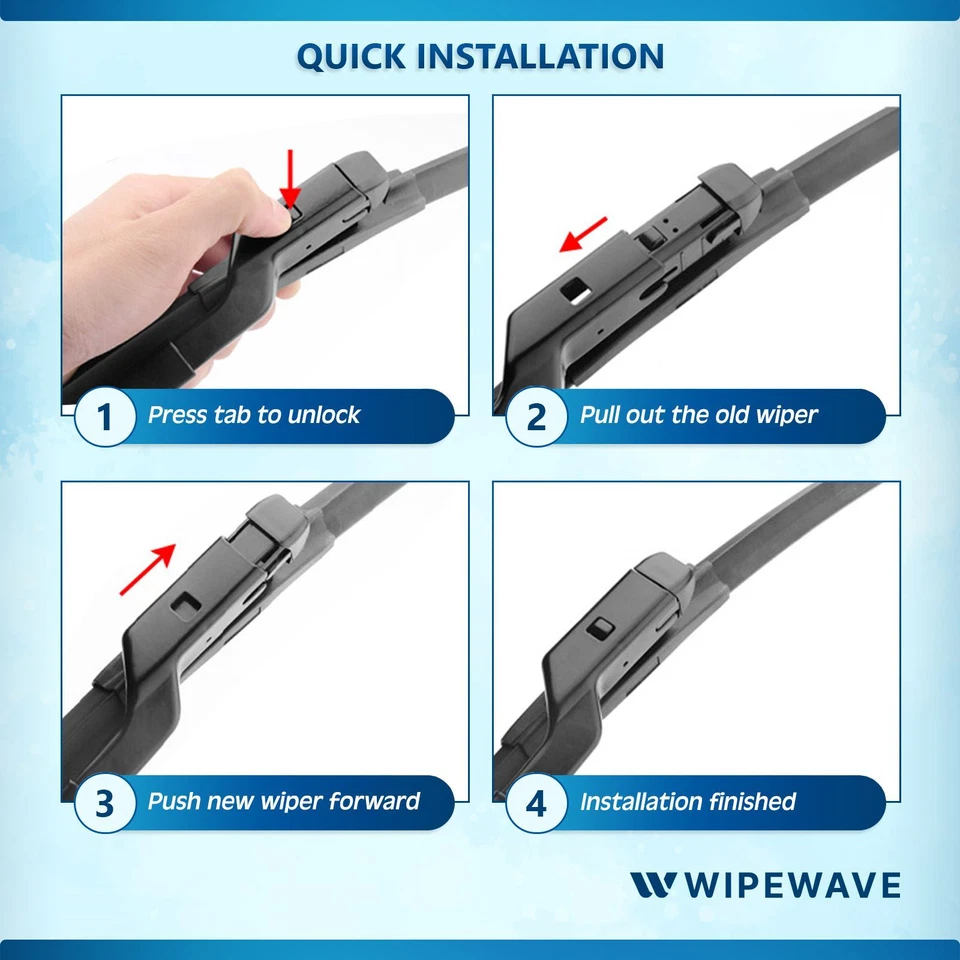 QUICK INSTALLATION

1 Press tab to unlock

2 Pull out the old wiper

3 Push new wiper forward

4 Installation finished

WIPEWAVE