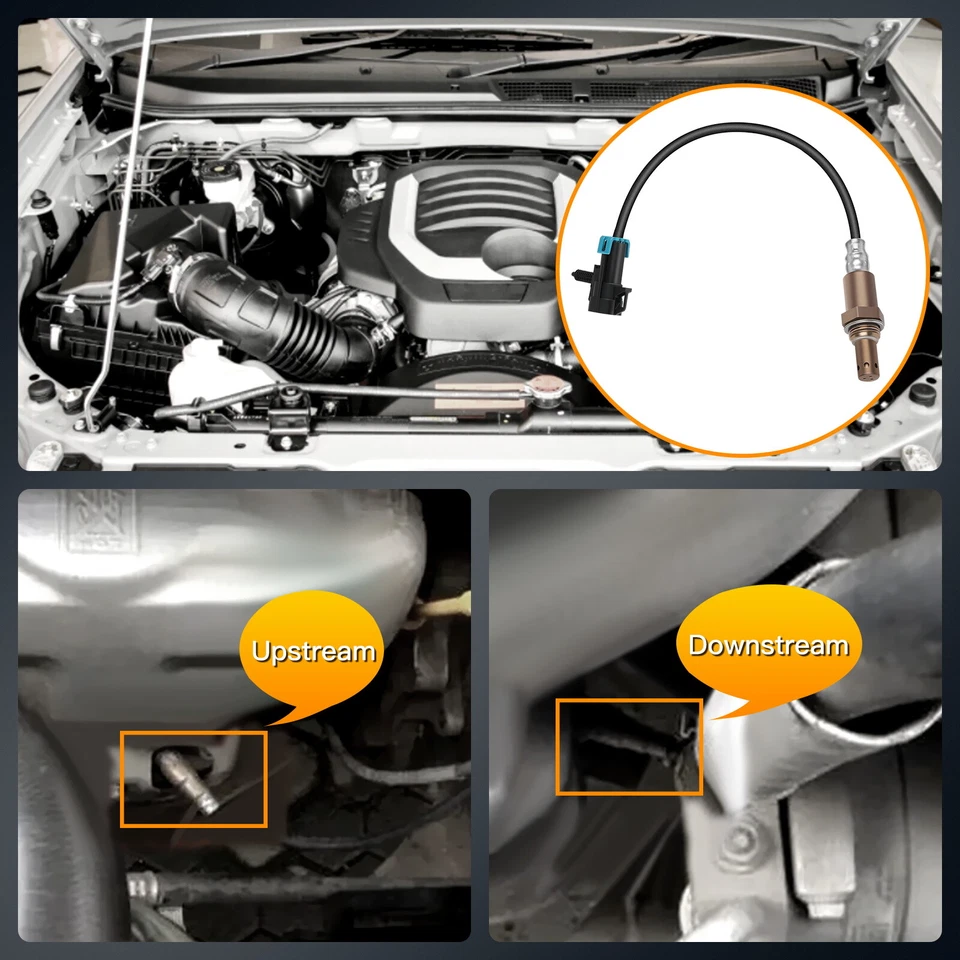 Upstream

Downstream