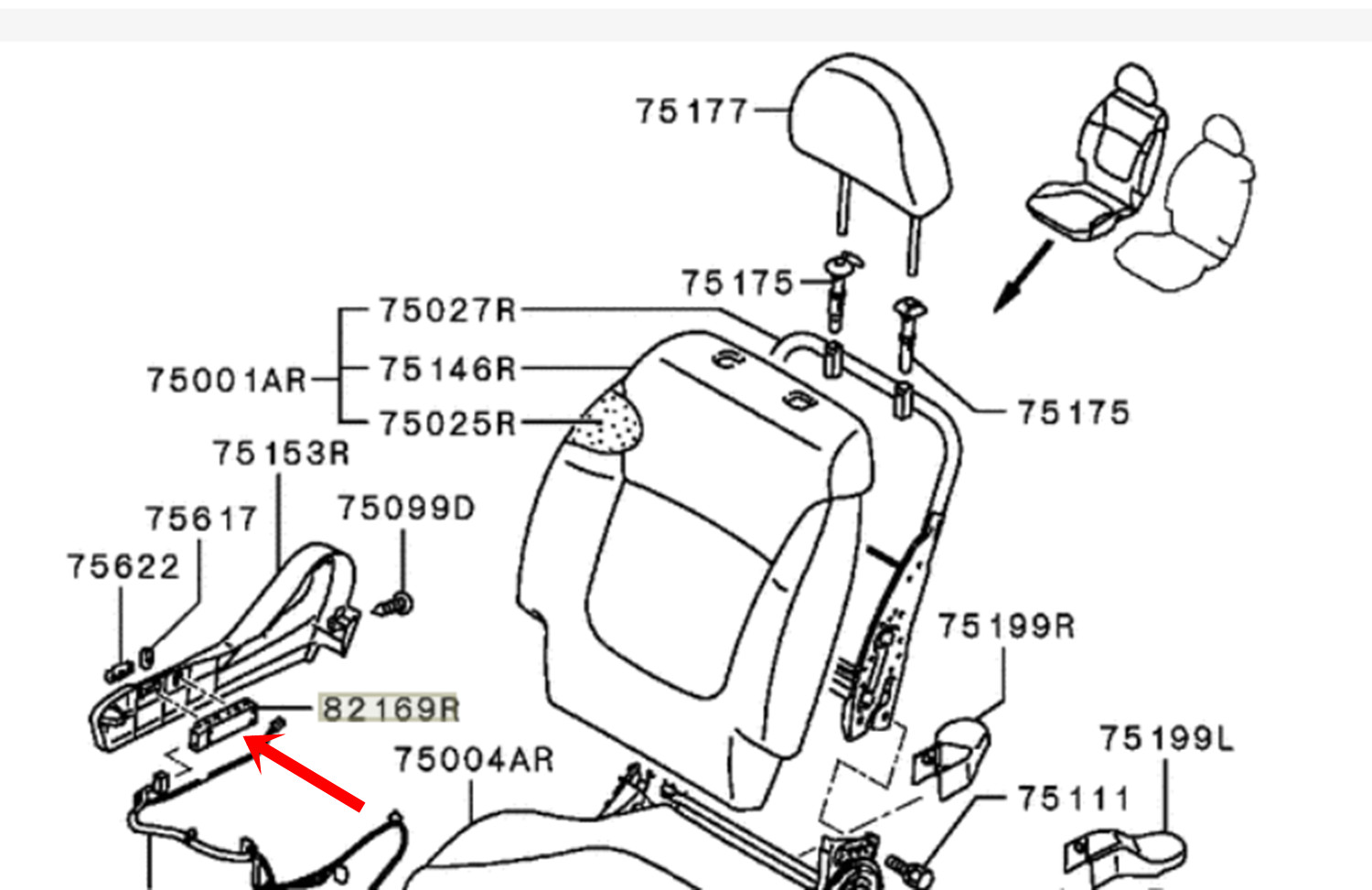 75177
75175
75027R
75001AR
75146R
75025R
75175
75153R
75617
75099D
75622
75199R
82169R
75199L
75004AR
75111