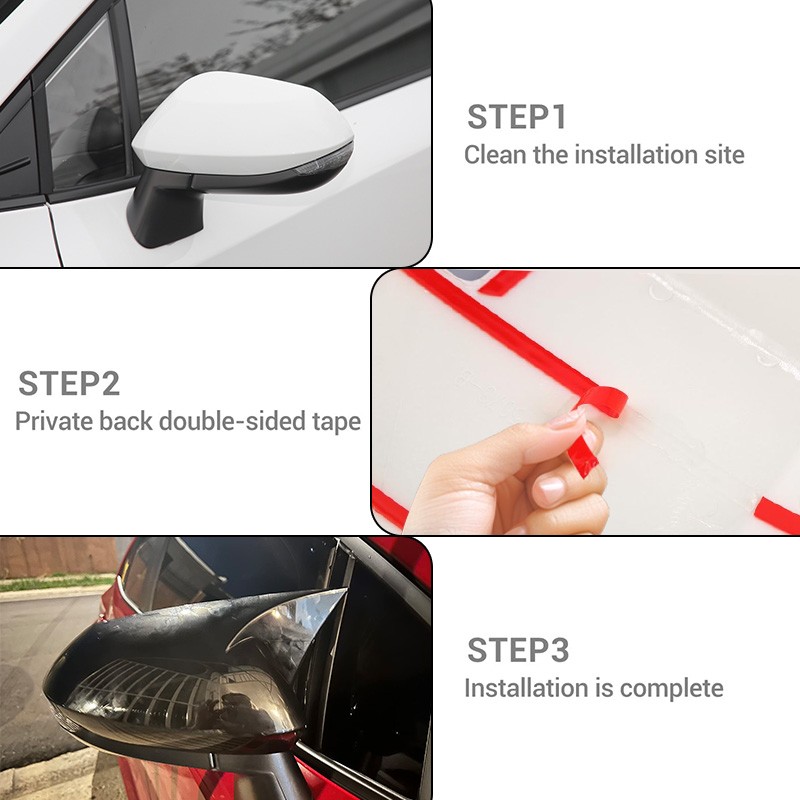 STEP1
Clean the installation site

STEP2
Private back double-sided tape

STEP3
Installation is complete