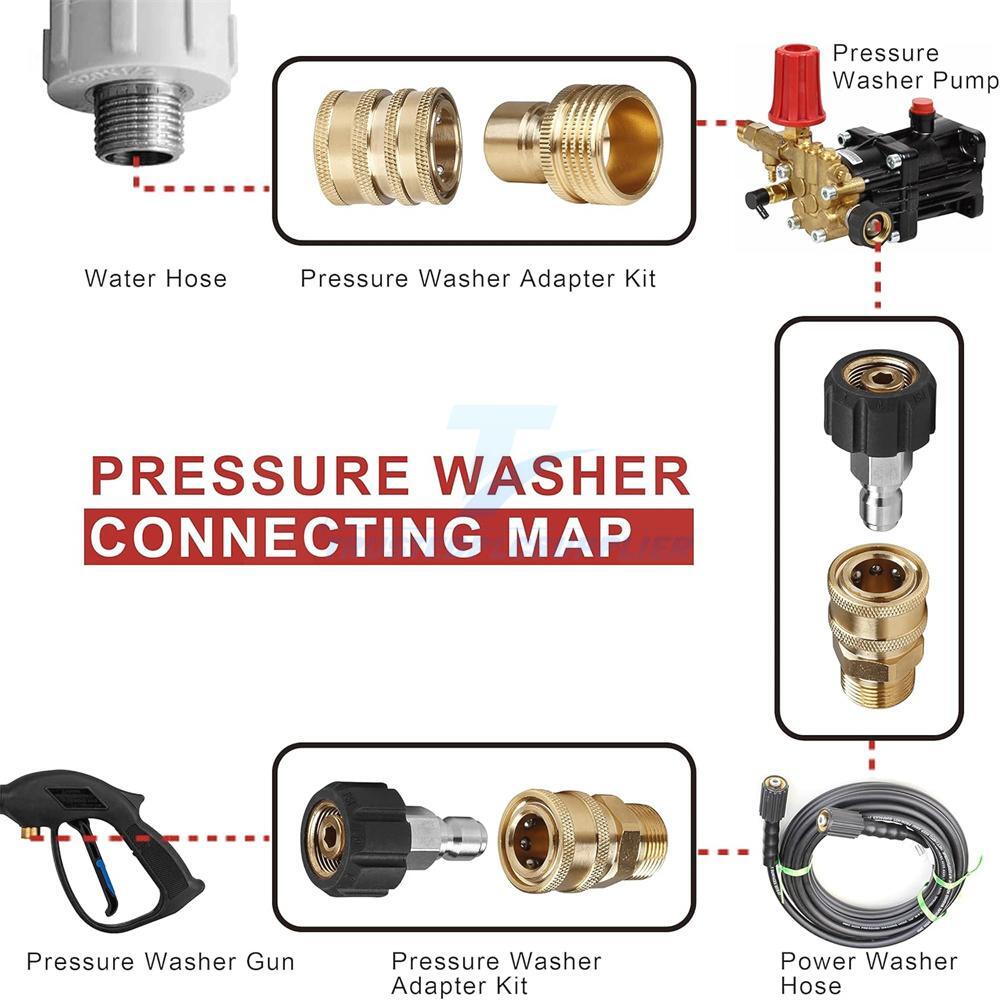 Pressure Washer Pump

Water Hose

Pressure Washer Adapter Kit

PRESSURE WASHER
CONNECTING MAP

Pressure Washer Gun

Pressure Washer Adapter Kit

Power Washer Hose