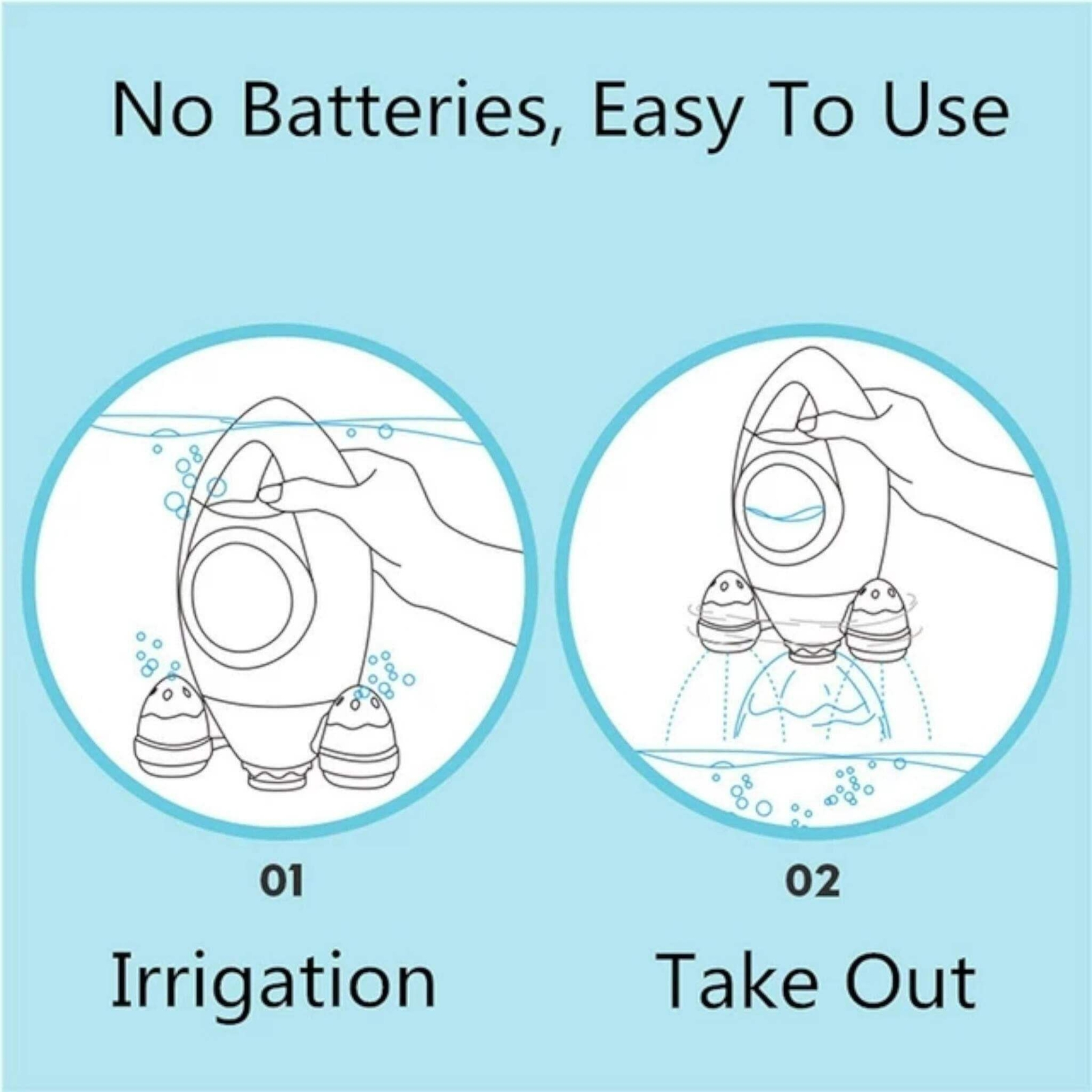 No Batteries, Easy To Use

01

Irrigation

02

Take Out