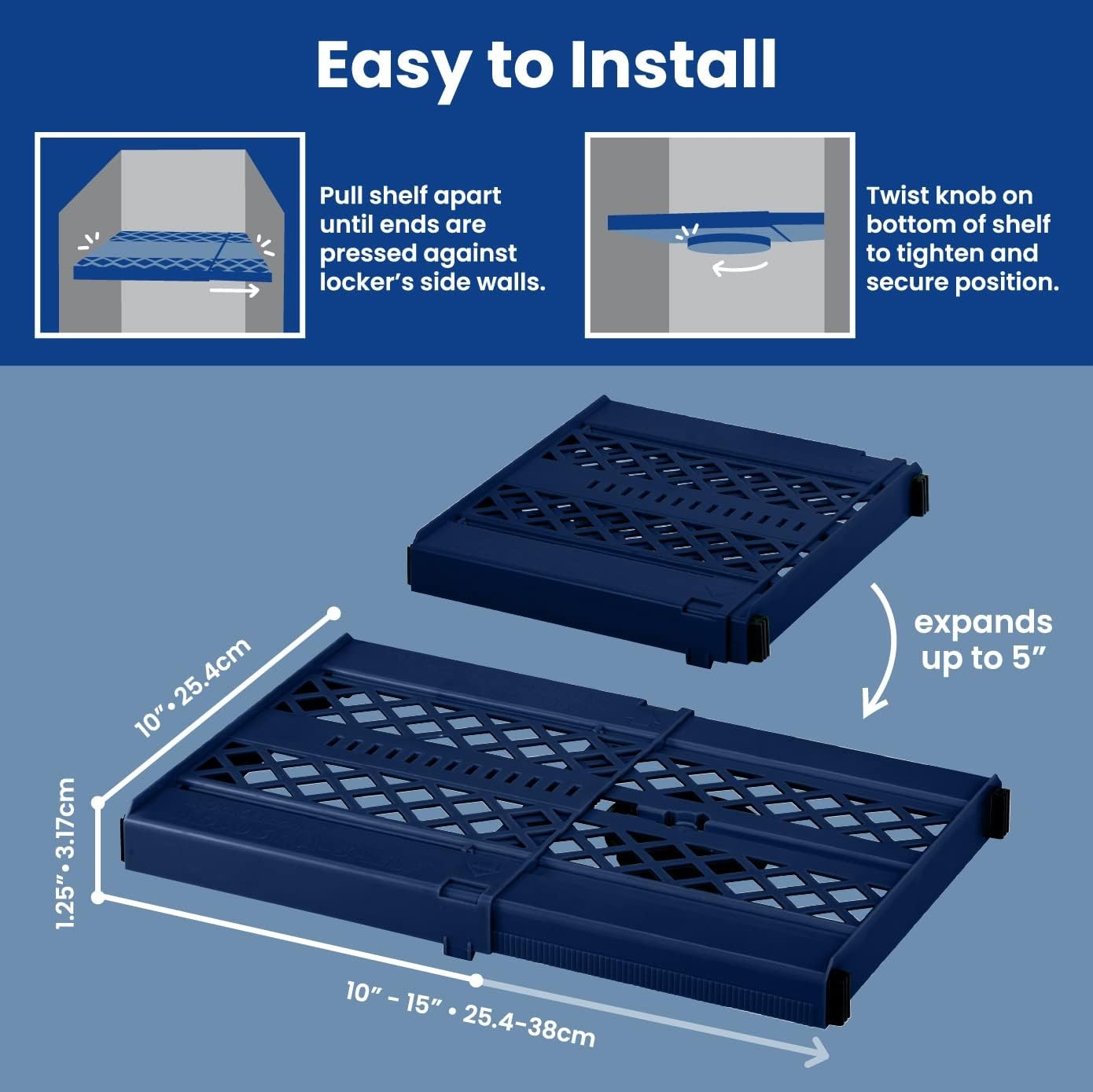 Easy to Install

Pull shelf apart until ends are pressed against locker's side walls.

Twist knob on bottom of shelf to tighten and secure position.

expands up to 5"

10" • 25.4cm

1.25" • 3.17cm

10" - 15" • 25.4-38cm