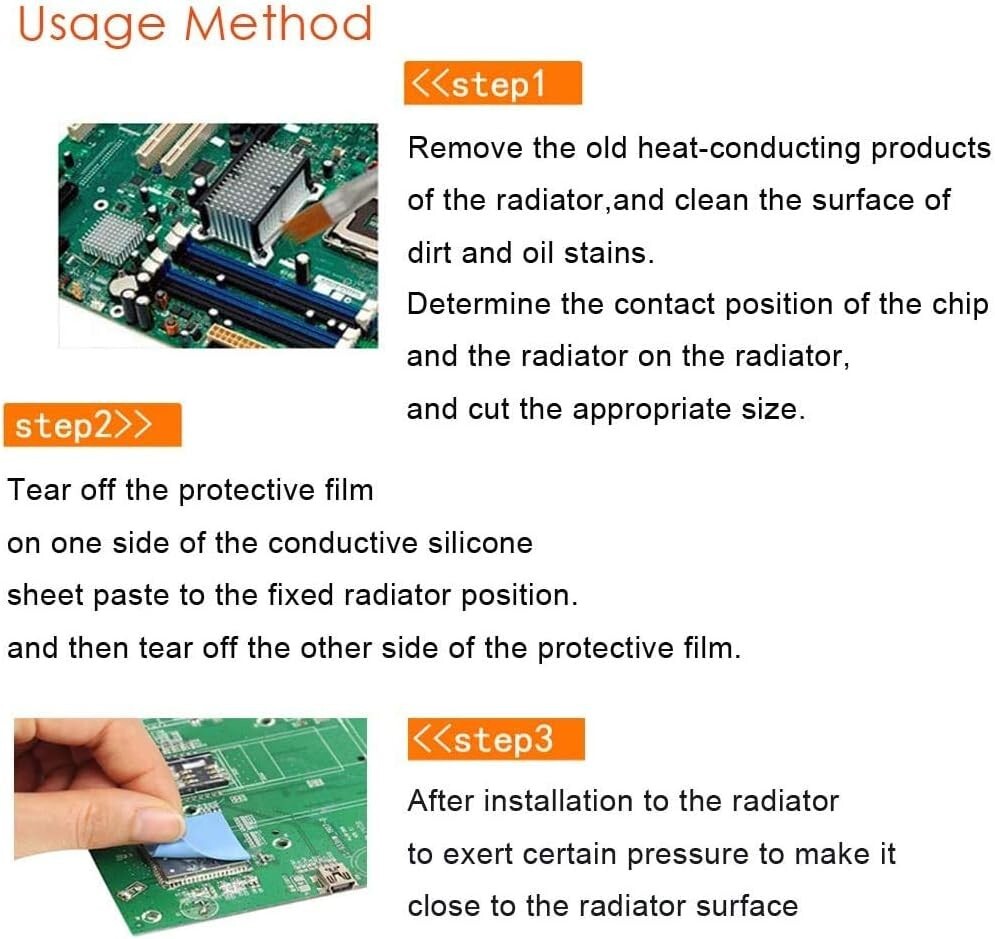 Usage Method

<<step1

Remove the old heat-conducting products of the radiator,and clean the surface of dirt and oil stains.
Determine the contact position of the chip and the radiator on the radiator,
and cut the appropriate size.

step2>>

Tear off the protective film
on one side of the conductive silicone
sheet paste to the fixed radiator position.
and then tear off the other side of the protective film.

<<step3

After installation to the radiator
to exert certain pressure to make it
close to the radiator surface