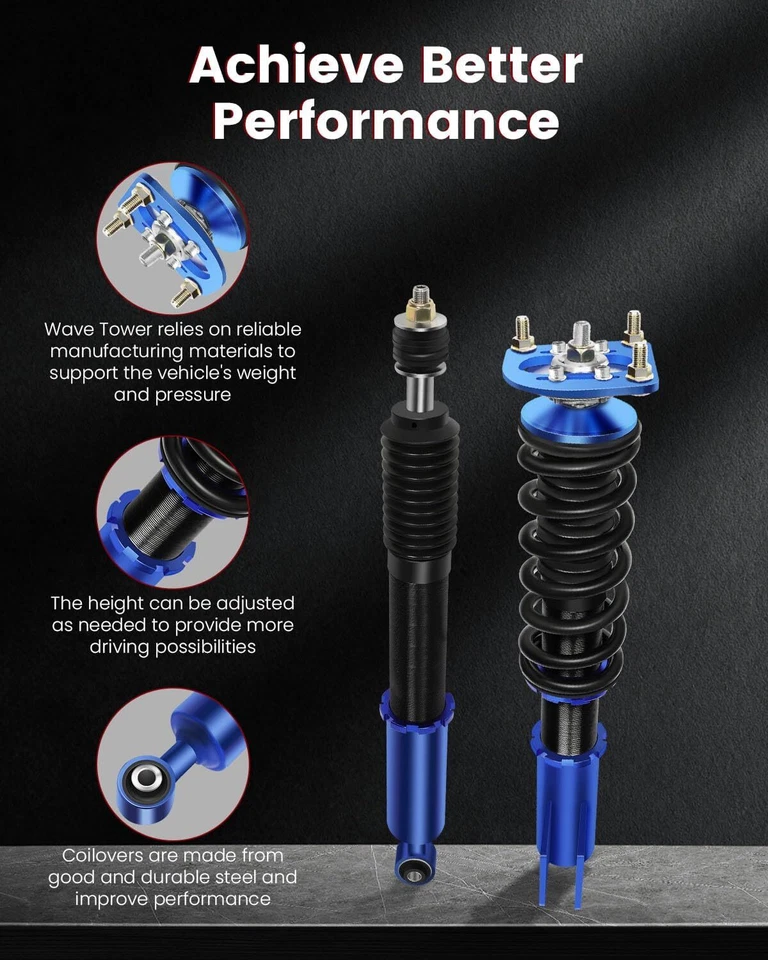 Achieve Better Performance

Wave Tower relies on reliable manufacturing materials to support the vehicle's weight and pressure

The height can be adjusted as needed to provide more driving possibilities

Coilovers are made from good and durable steel and improve performance