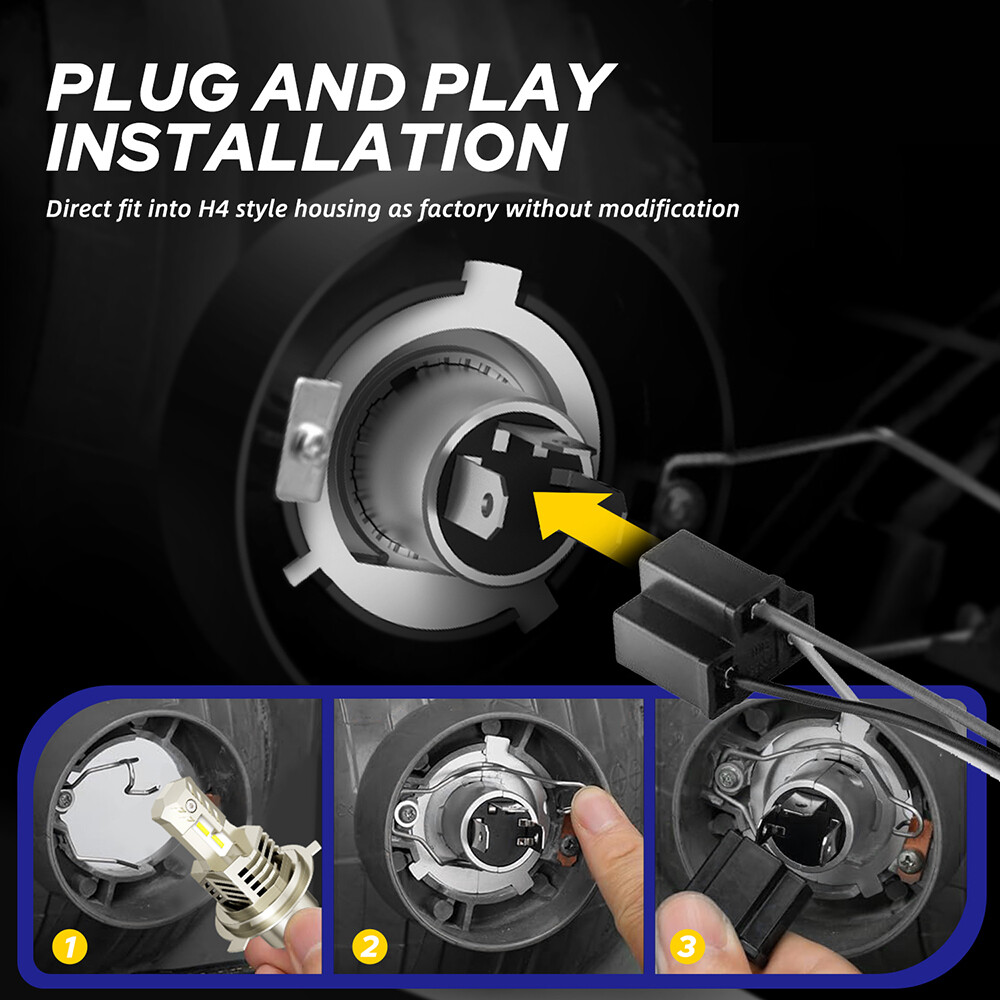 PLUG AND PLAY INSTALLATION

Direct fit into H4 style housing as factory without modification

1

2

3