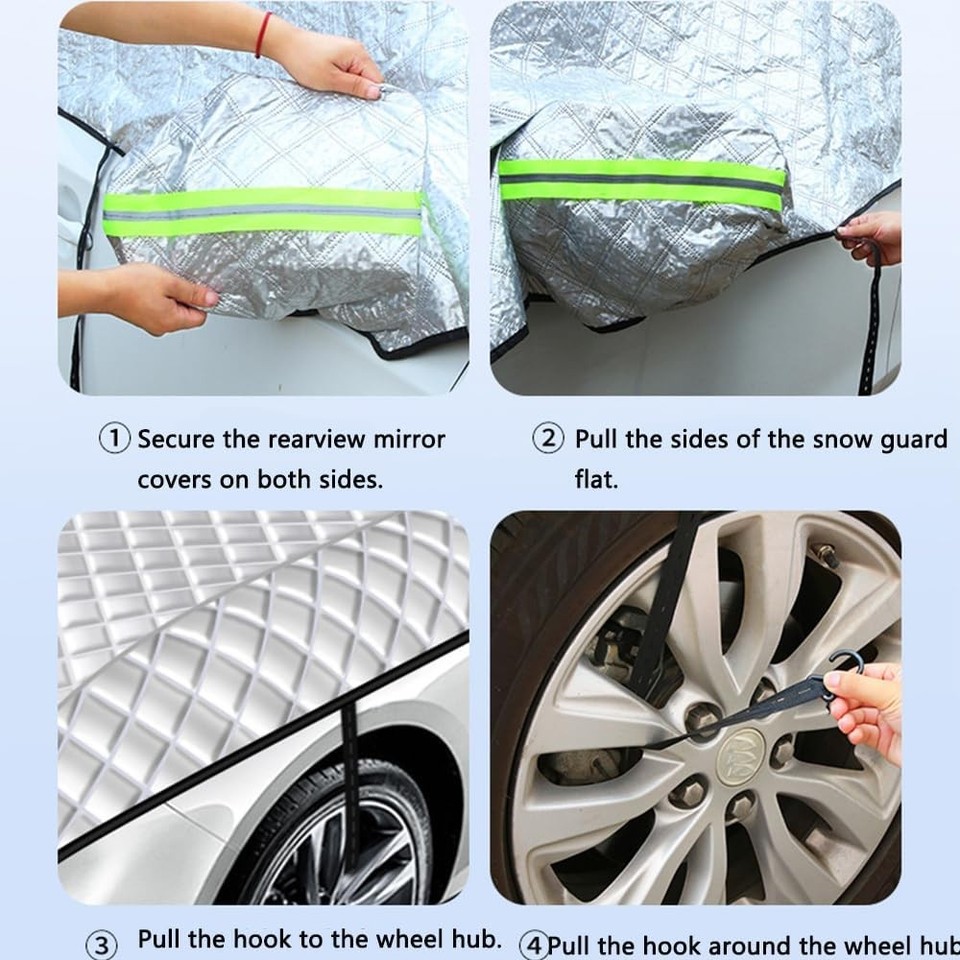 ① Secure the rearview mirror covers on both sides.

② Pull the sides of the snow guard flat.

③ Pull the hook to the wheel hub.

④Pull the hook around the wheel hub