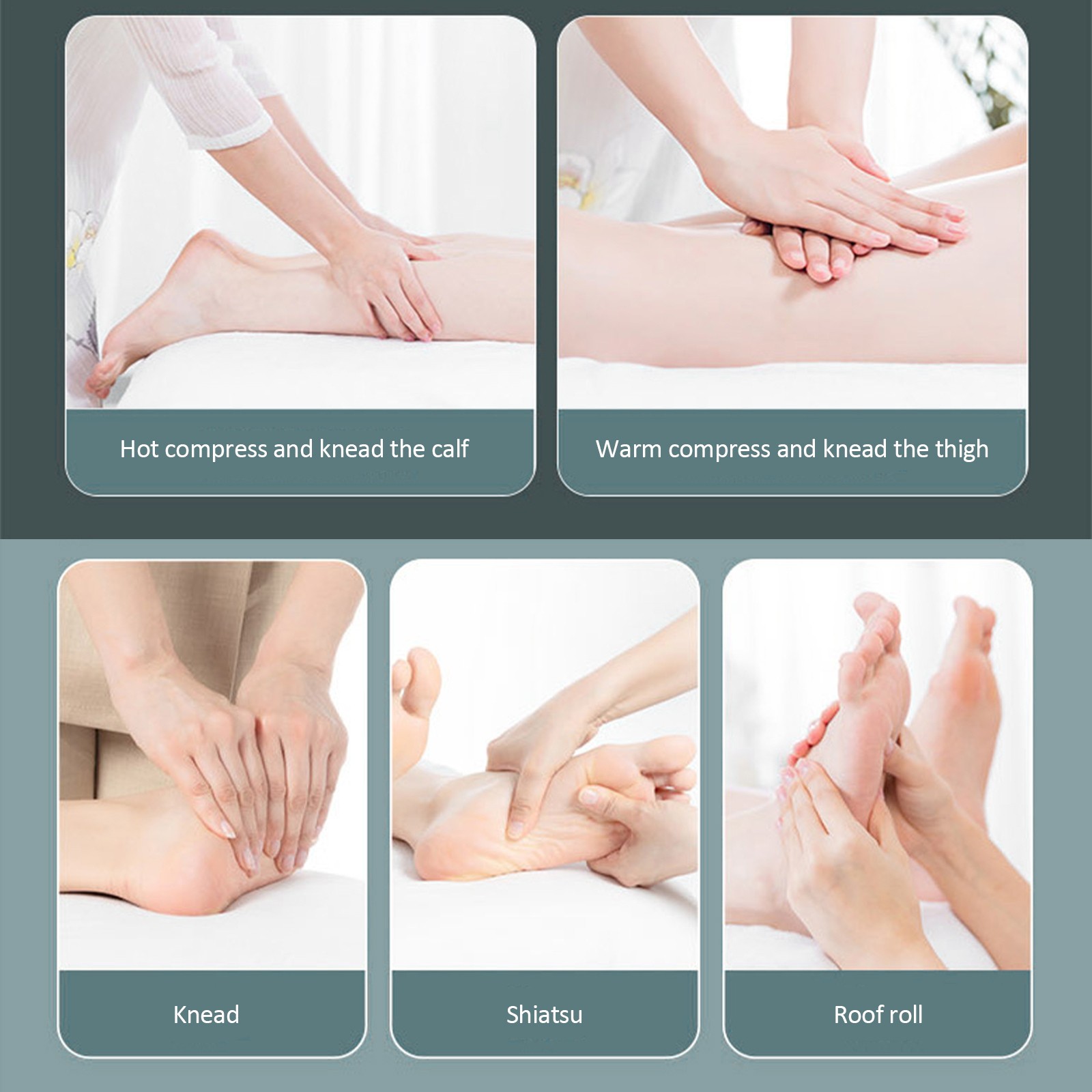 Hot compress and knead the calf

Warm compress and knead the thigh

Knead

Shiatsu

Roof roll