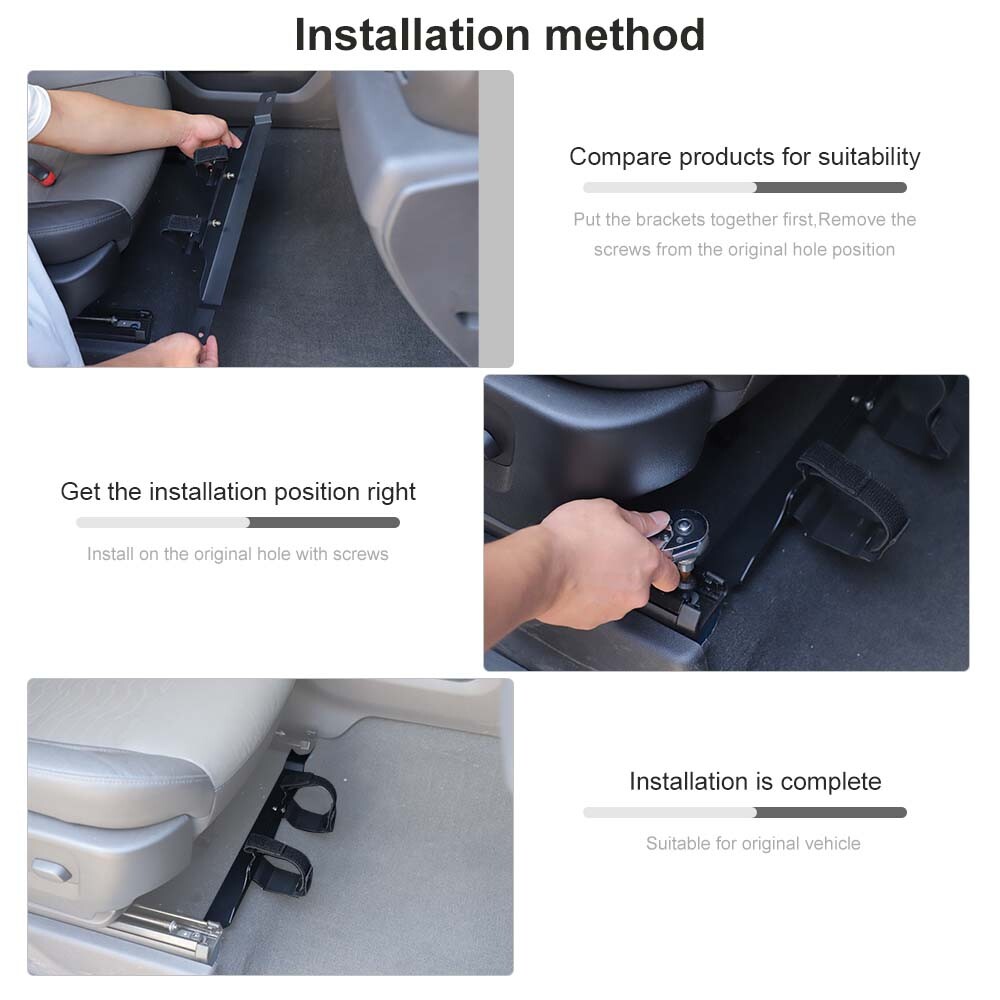 Installation method

Compare products for suitability

Put the brackets together first,Remove the screws from the original hole position

Get the installation position right

Install on the original hole with screws

Installation is complete

Suitable for original vehicle