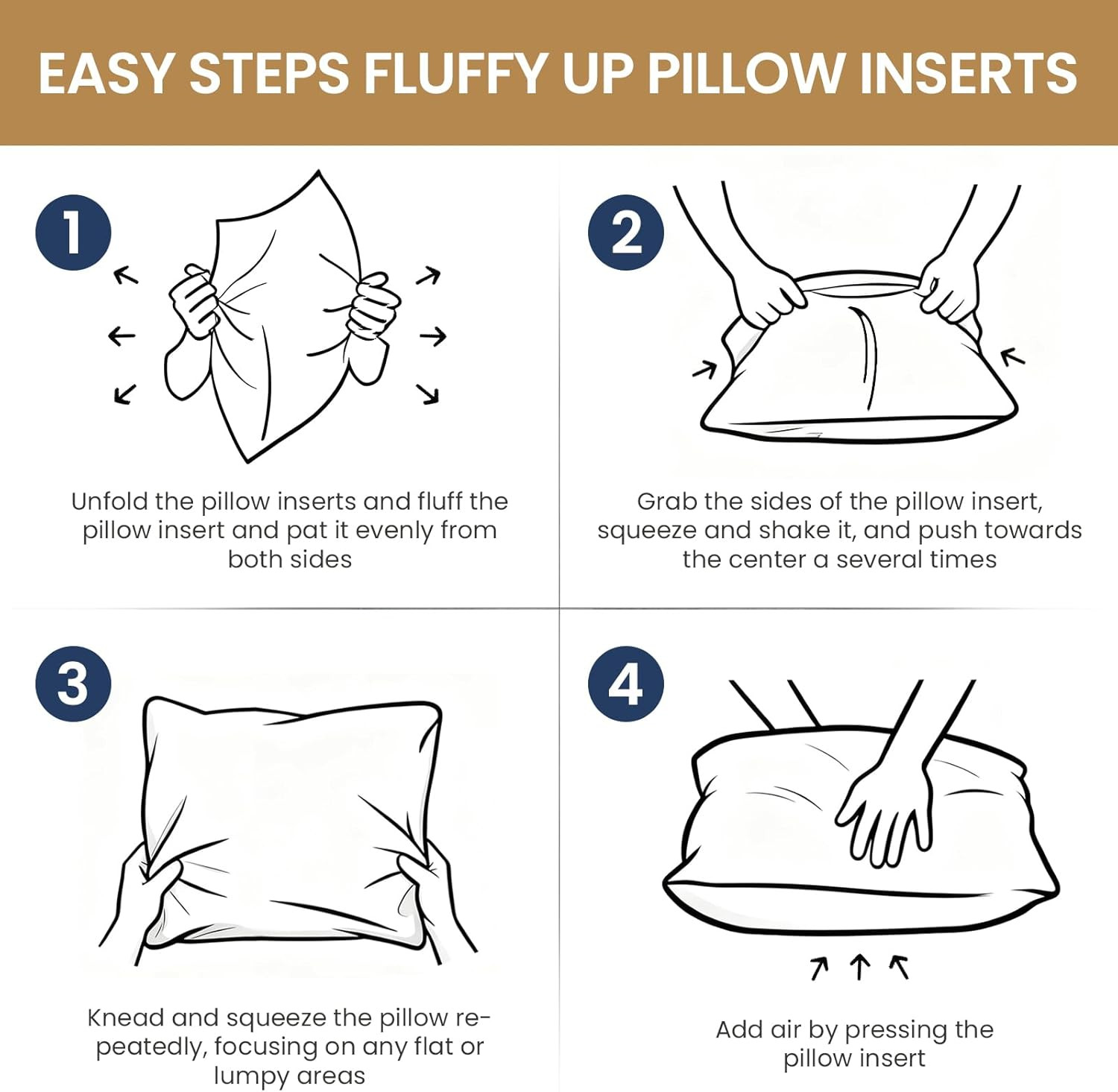 EASY STEPS FLUFFY UP PILLOW INSERTS

1

Unfold the pillow inserts and fluff the pillow insert and pat it evenly from both sides

2

Grab the sides of the pillow insert, squeeze and shake it, and push towards the center a several times

3

Knead and squeeze the pillow repeatedly, focusing on any flat or lumpy areas

4

Add air by pressing the pillow insert