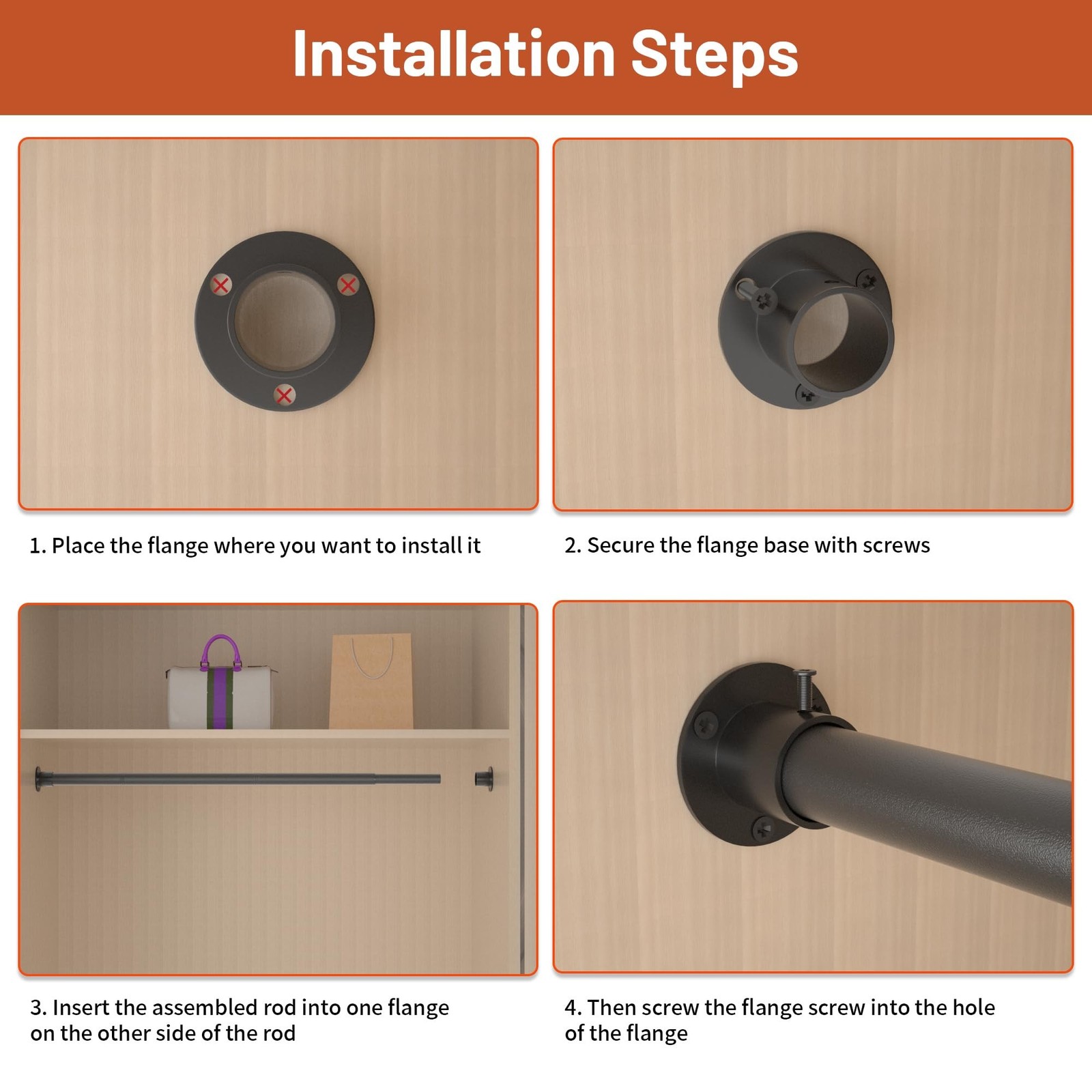 Installation Steps

1. Place the flange where you want to install it

2. Secure the flange base with screws

3. Insert the assembled rod into one flange on the other side of the rod

4. Then screw the flange screw into the hole of the flange