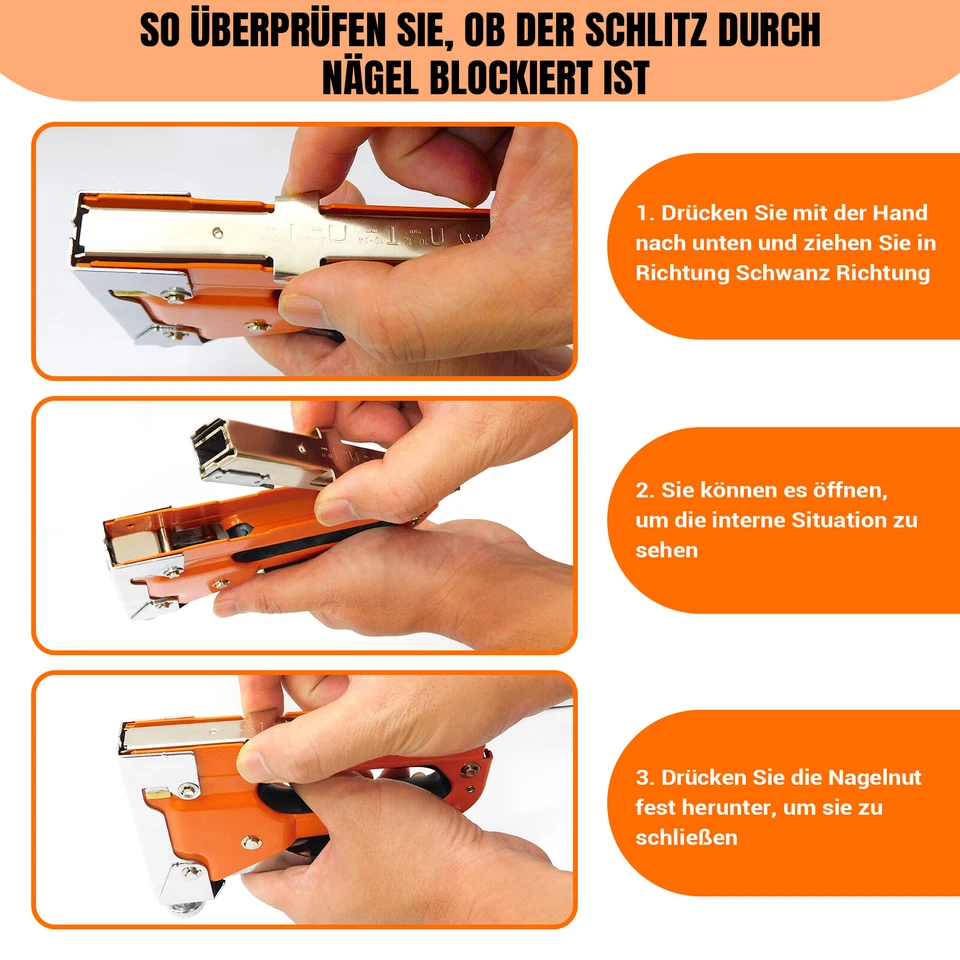 SO ÜBERPRÜFEN SIE, OB DER SCHLITZ DURCH NÄGEL BLOCKIERT IST

1. Drücken Sie mit der Hand nach unten und ziehen Sie in Richtung Schwanz Richtung

2. Sie können es öffnen, um die interne Situation zu sehen

3. Drücken Sie die Nagelnut fest herunter, um sie zu schließen