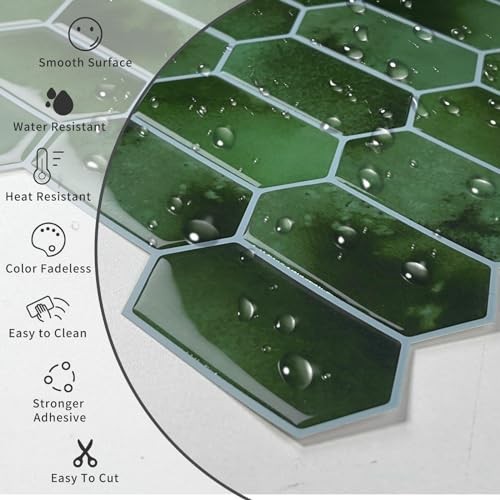 Smooth Surface

Water Resistant

Heat Resistant

Color Fadeless

Easy to Clean

Stronger Adhesive

Easy To Cut