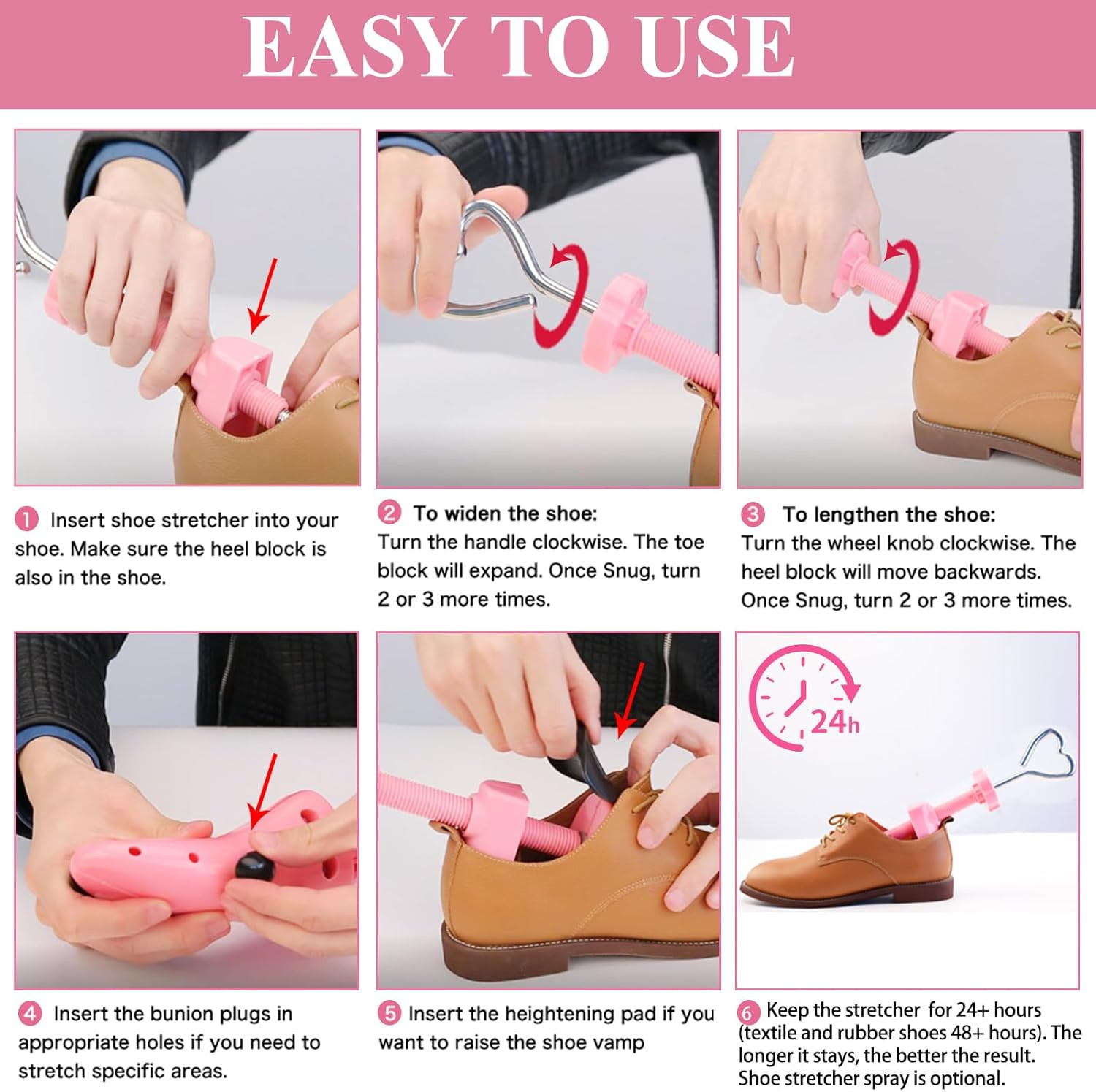 EASY TO USE

1 Insert shoe stretcher into your shoe. Make sure the heel block is also in the shoe.

2 To widen the shoe:
Turn the handle clockwise. The toe block will expand. Once Snug, turn 2 or 3 more times.

3 To lengthen the shoe:
Turn the wheel knob clockwise. The heel block will move backwards. Once Snug, turn 2 or 3 more times.

24h

4 Insert the bunion plugs in appropriate holes if you need to stretch specific areas.

5 Insert the heightening pad if you want to raise the shoe vamp

6 Keep the stretcher for 24+ hours (textile and rubber shoes 48+ hours). The longer it stays, the better the result. Shoe stretcher spray is optional.