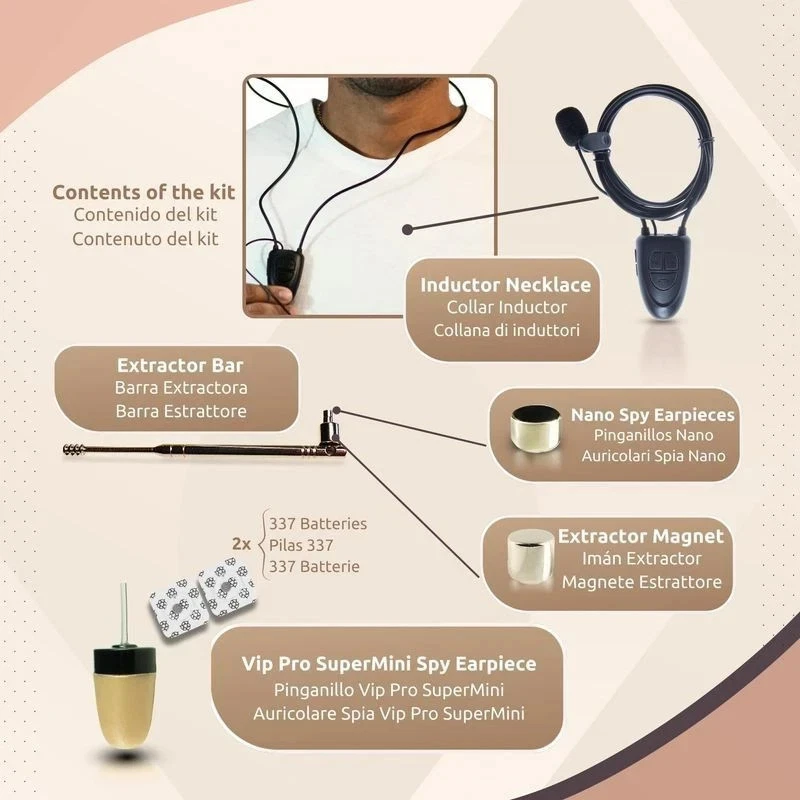 Contents of the kit
Contenido del kit
Contenuto del kit

Inductor Necklace
Collar Inductor
Collana di induttori

Extractor Bar
Barra Extractora
Barra Estrattore

Nano Spy Earpieces
Pinganillos Nano
Auricolari Spia Nano

2x
337 Batteries
Pilas 337
337 Batterie

Extractor Magnet
Imán Extractor
Magnete Estrattore

Vip Pro SuperMini Spy Earpiece
Pinganillo Vip Pro SuperMini
Auricolare Spia Vip Pro SuperMini