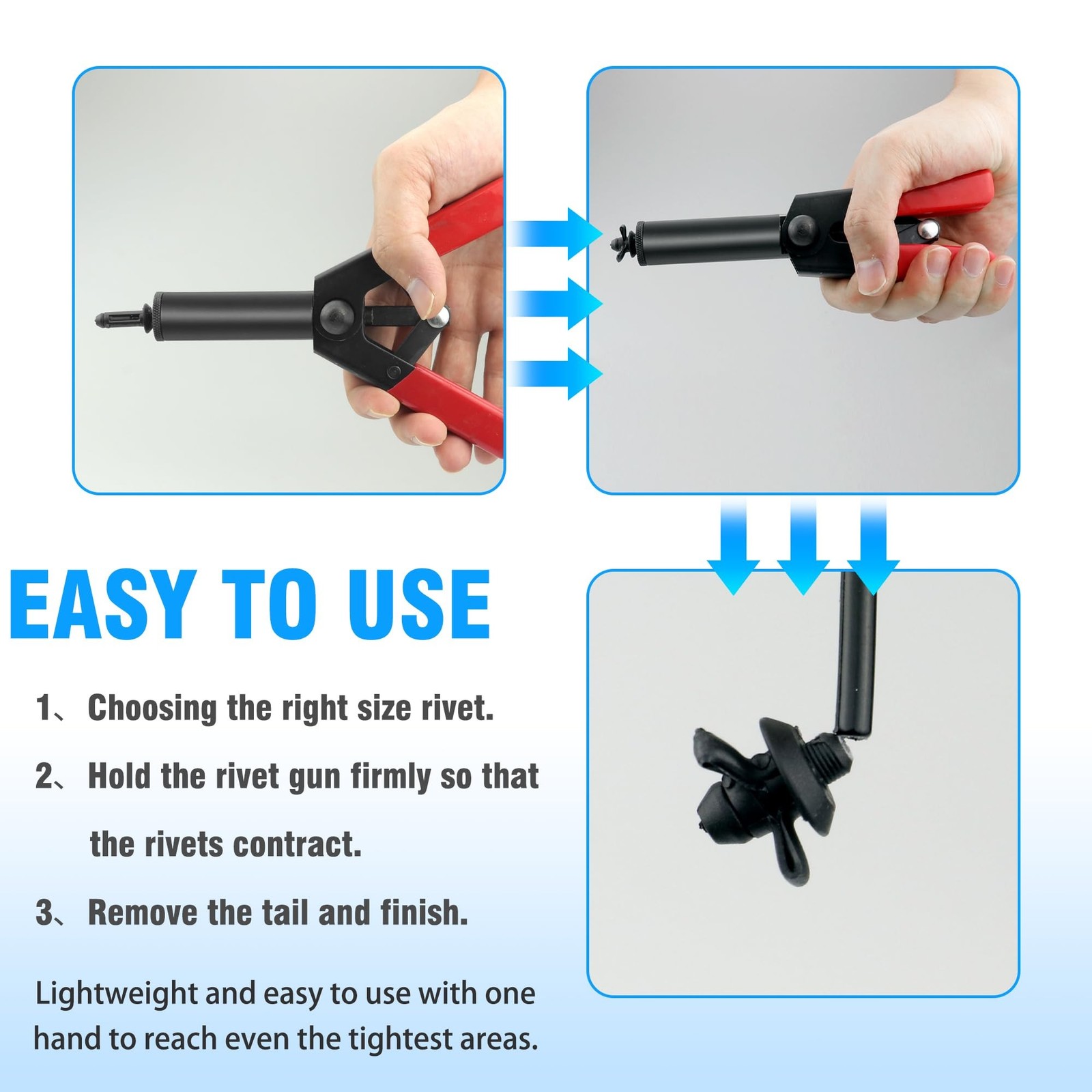 EASY TO USE

1、 Choosing the right size rivet.

2、 Hold the rivet gun firmly so that the rivets contract.

3、 Remove the tail and finish.

Lightweight and easy to use with one hand to reach even the tightest areas.