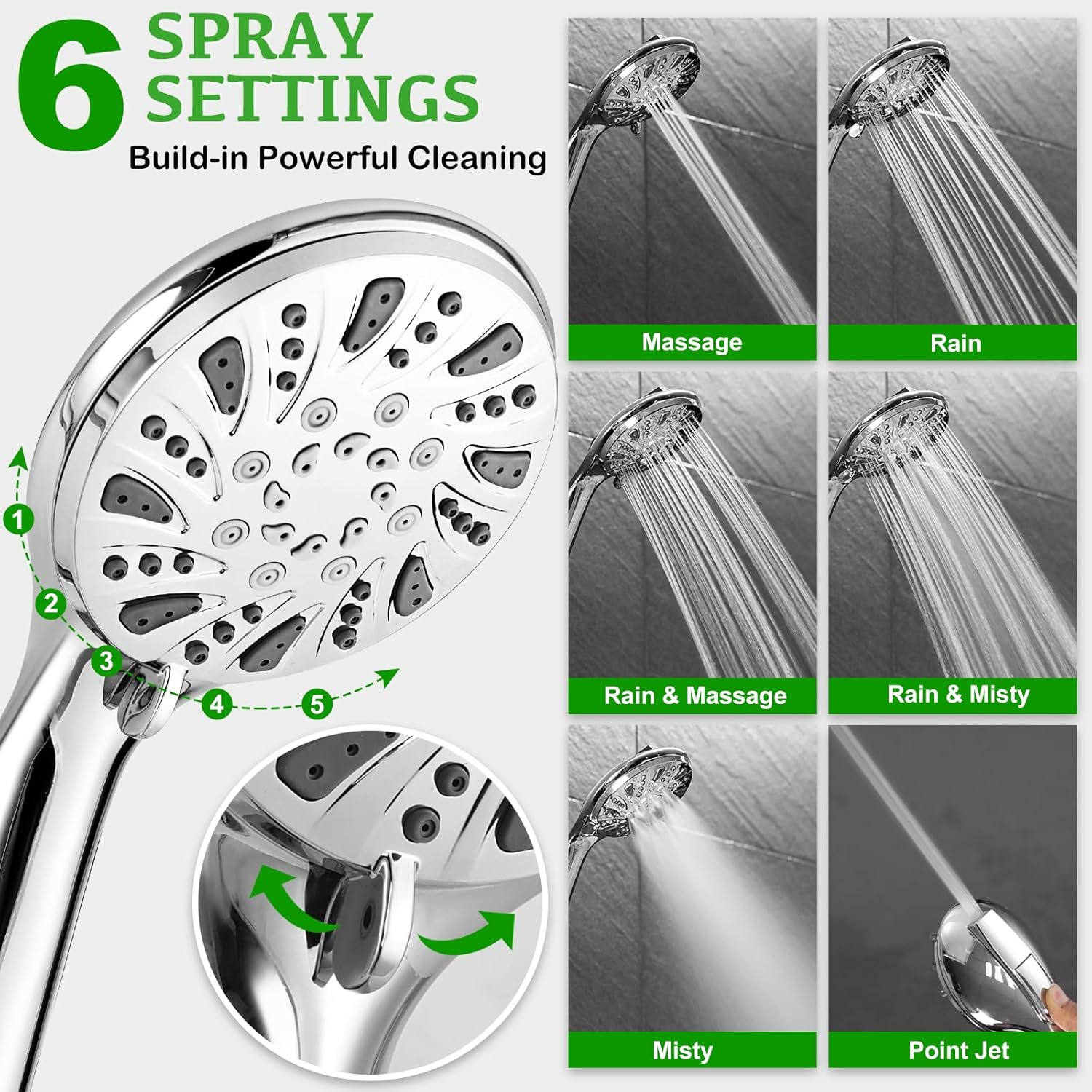 6 SPRAY SETTINGS
Build-in Powerful Cleaning

1
2
3
4
5

Massage
Rain
Rain & Massage
Rain & Misty
Misty
Point Jet