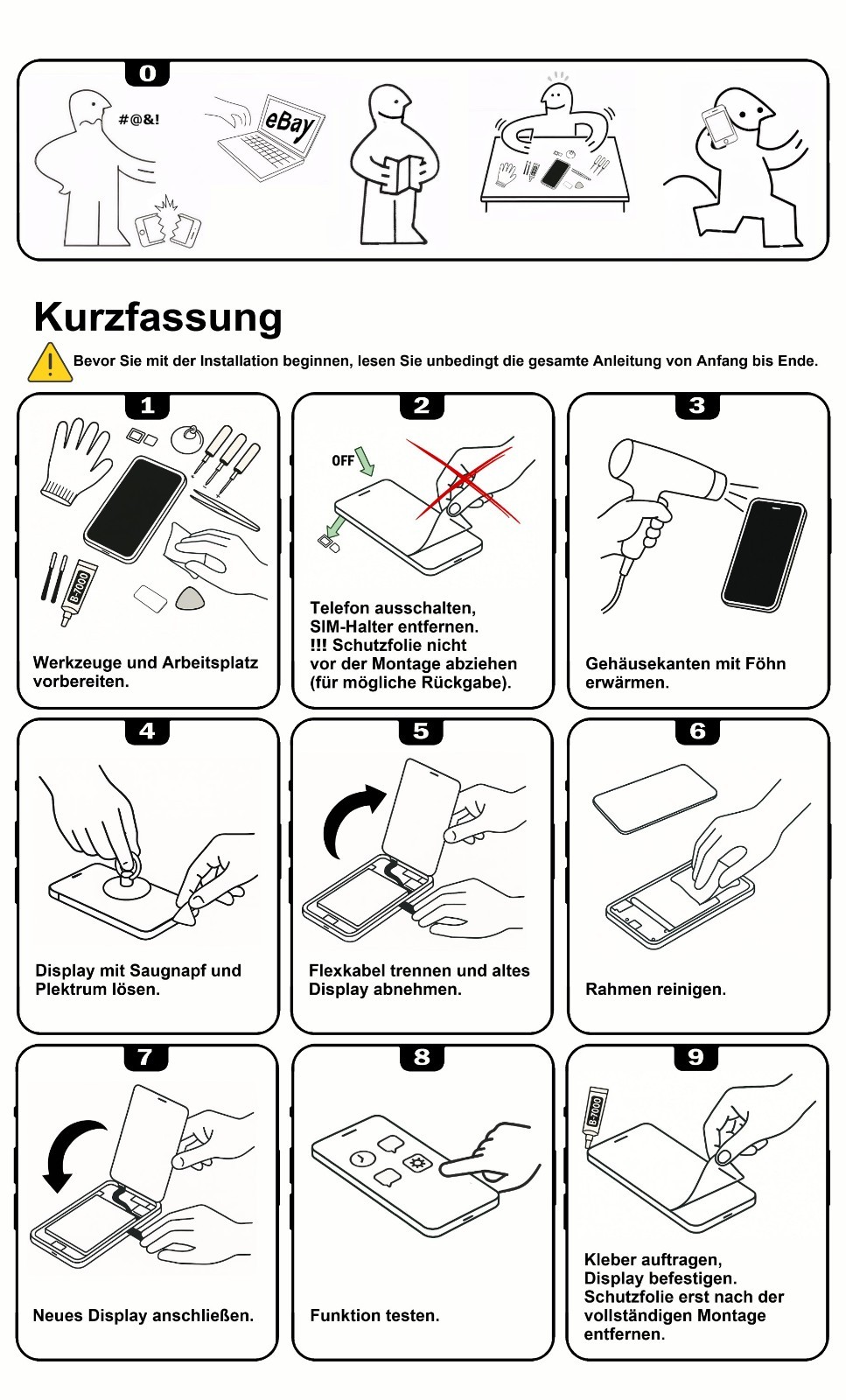 0

#@&!

eBay

Kurzfassung

Bevor Sie mit der Installation beginnen, lesen Sie unbedingt die gesamte Anleitung von Anfang bis Ende.

1

B-7000

Werkzeuge und Arbeitsplatz vorbereiten.

2

OFF

Telefon ausschalten, SIM-Halter entfernen. !!! Schutzfolie nicht vor der Montage abziehen (für mögliche Rückgabe).

3

Gehäusekanten mit Föhn erwärmen.

4

Display mit Saugnapf und Plektrum lösen.

5

Flexkabel trennen und altes Display abnehmen.

6

Rahmen reinigen.

7

Neues Display anschließen.

8

Funktion testen.

9

B-7000

Kleber auftragen, Display befestigen. Schutzfolie erst nach der vollständigen Montage entfernen.