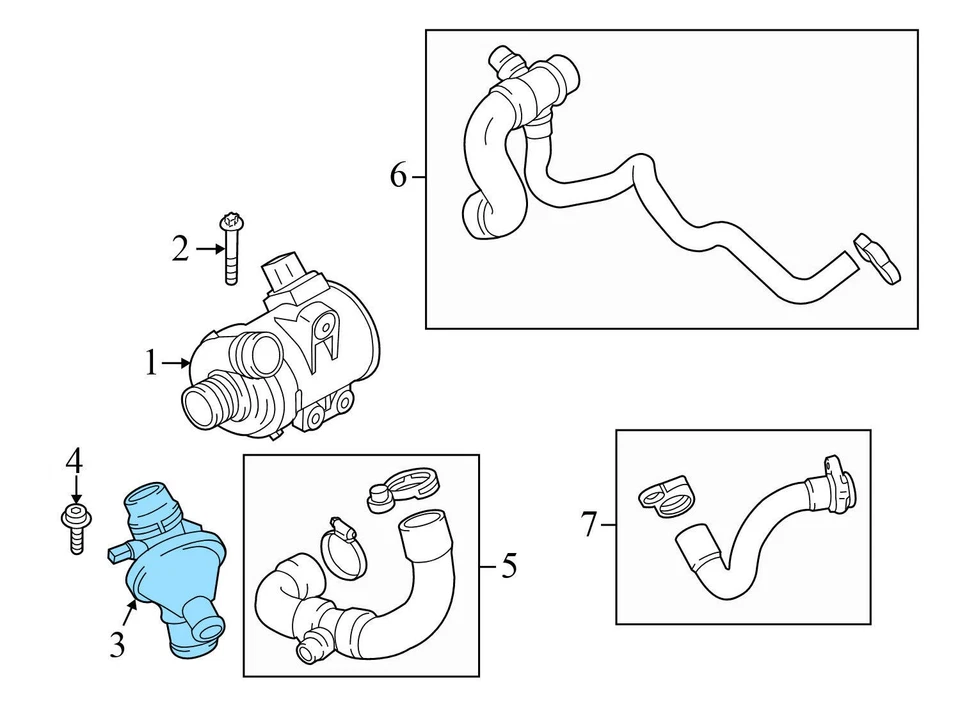 6
2
1
4
3
5
7