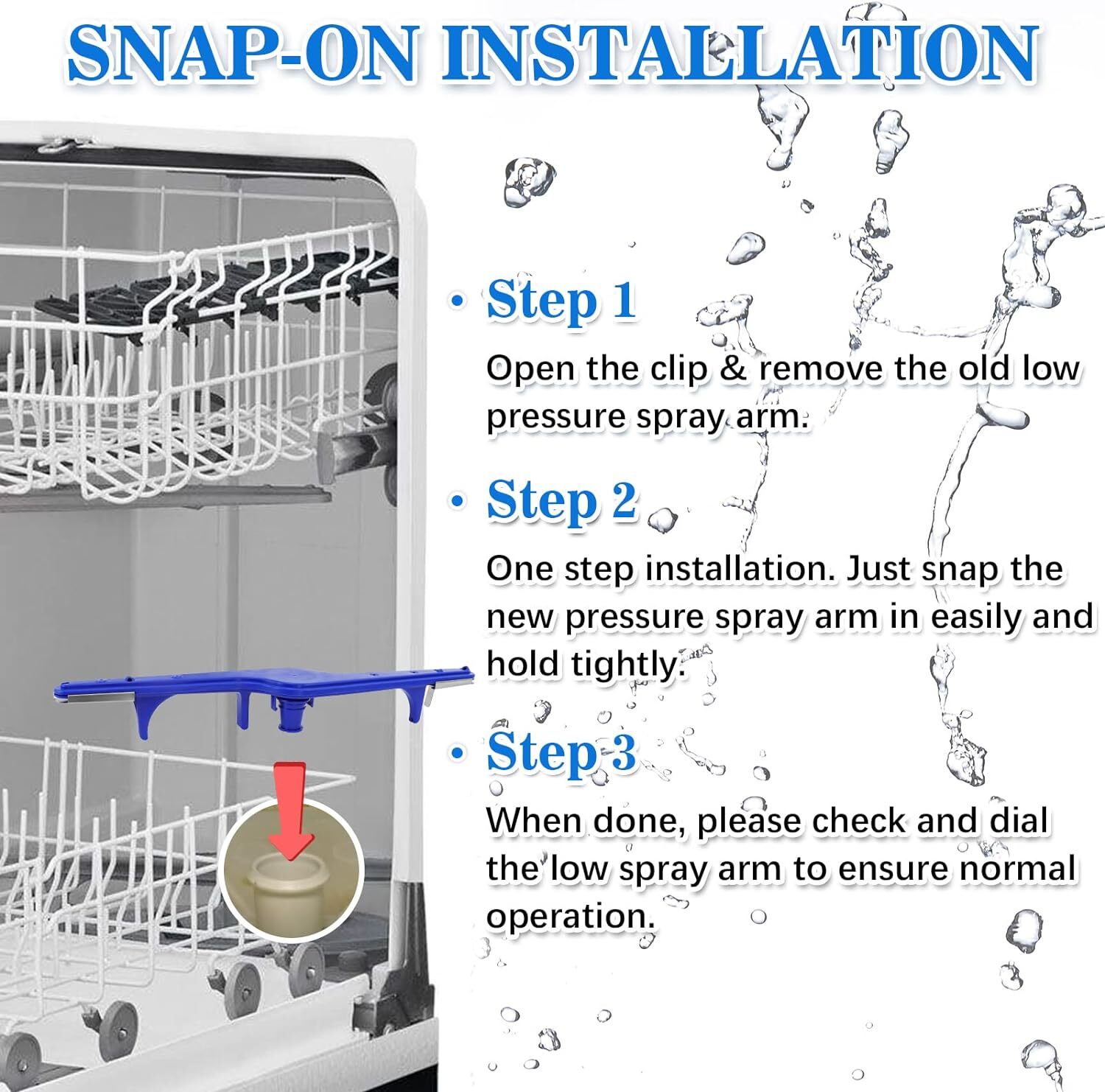 SNAP-ON INSTALLATION

• Step 1

Open the clip & remove the old low pressure spray arm.

• Step 2

One step installation. Just snap the new pressure spray arm in easily and hold tightly.

• Step 3

When done, please check and dial the low spray arm to ensure normal operation.