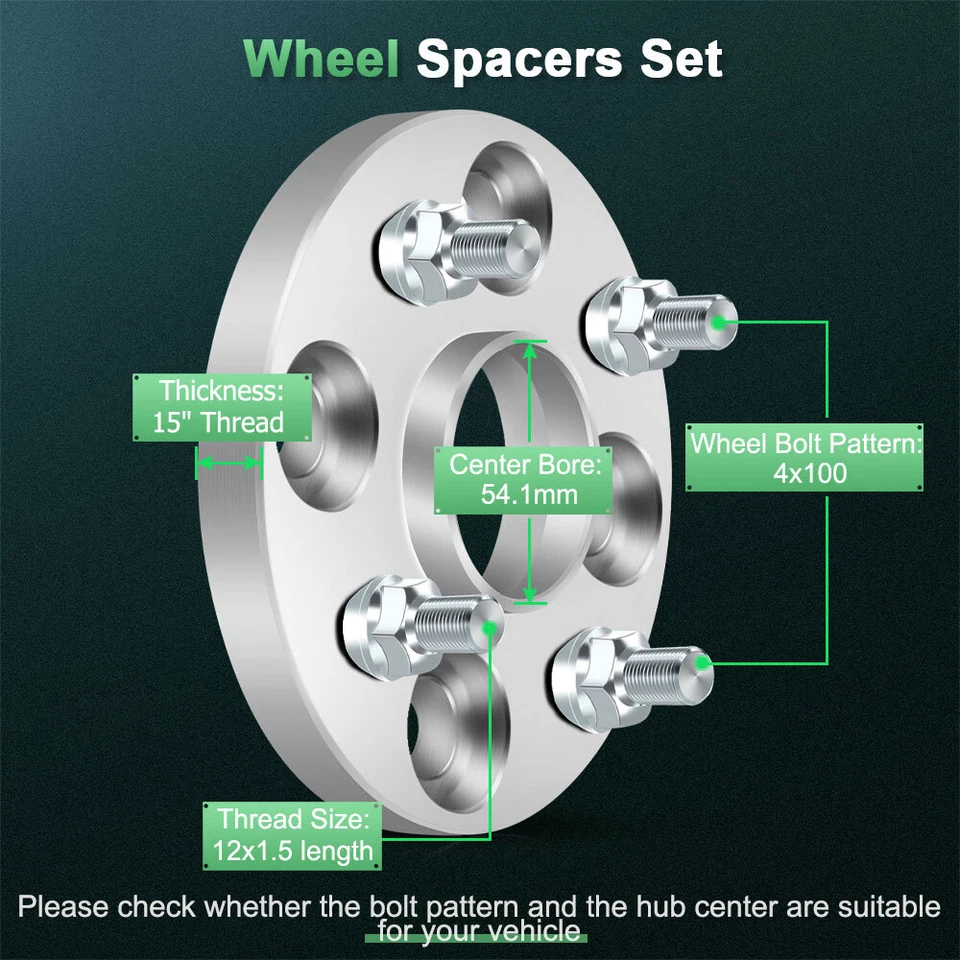 Wheel Spacers Set

Thickness:
15" Thread

Center Bore:
54.1mm

Wheel Bolt Pattern:
4x100

Thread Size:
12x1.5 length

Please check whether the bolt pattern and the hub center are suitable for your vehicle