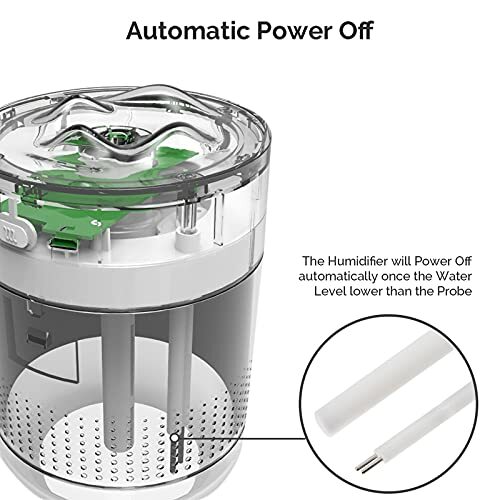 Automatic Power Off

The Humidifier will Power Off automatically once the Water Level lower than the Probe